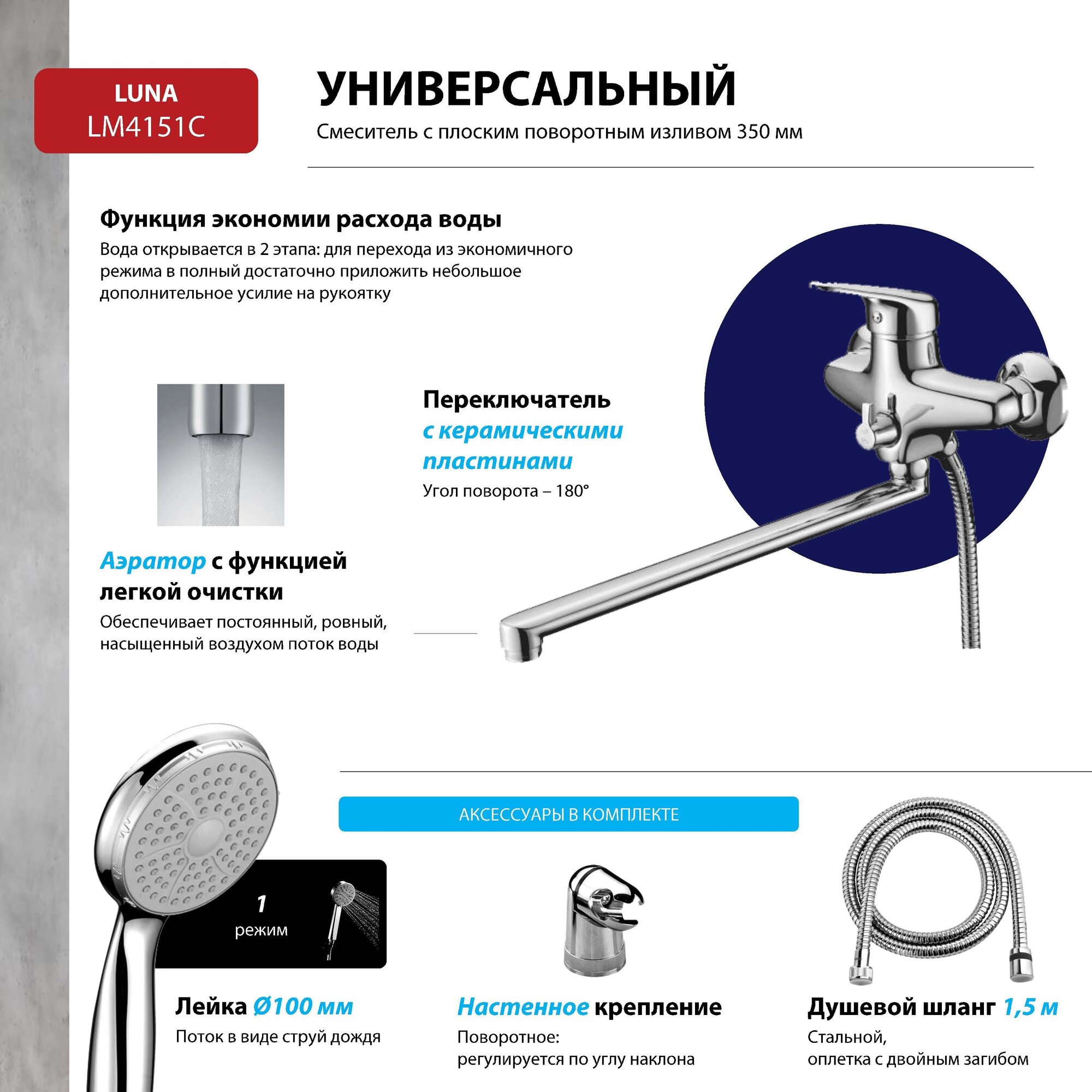 LUNA
LM4151C

УНИВЕРСАЛЬНЫЙ
Смеситель с плоским поворотным изливом 350 мм

Функция экономии расхода воды
Вода открывается в 2 этапа: для перехода из экономичного режима в полный достаточно приложить небольшое дополнительное усилие на рукоятку

Переключатель с керамическими пластинами
Угол поворота – 180°

Аэратор с функцией легкой очистки
Обеспечивает постоянный, ровный, насыщенный воздухом поток воды

АКСЕССУАРЫ В КОМПЛЕКТЕ

1
режим

Лейка Ø100 мм
Поток в виде струй дождя

Настенное крепление
Поворотное:
регулируется по углу наклона

Душевой шланг 1,5 м
Стальной,
оплетка с двойным загибом