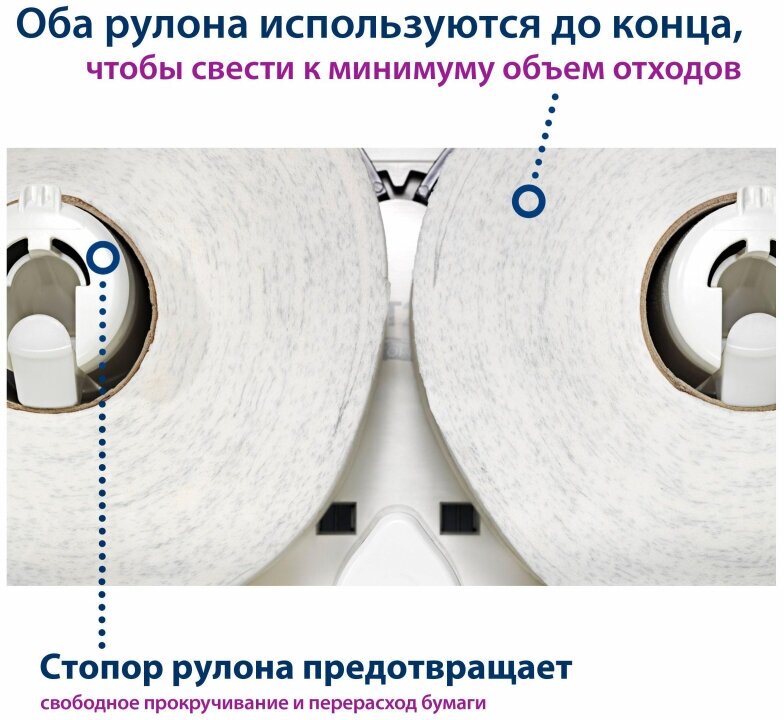 Оба рулона используются до конца, чтобы свести к минимуму объем отходов

Стопор рулона предотвращает свободное прокручивание и перерасход бумаги