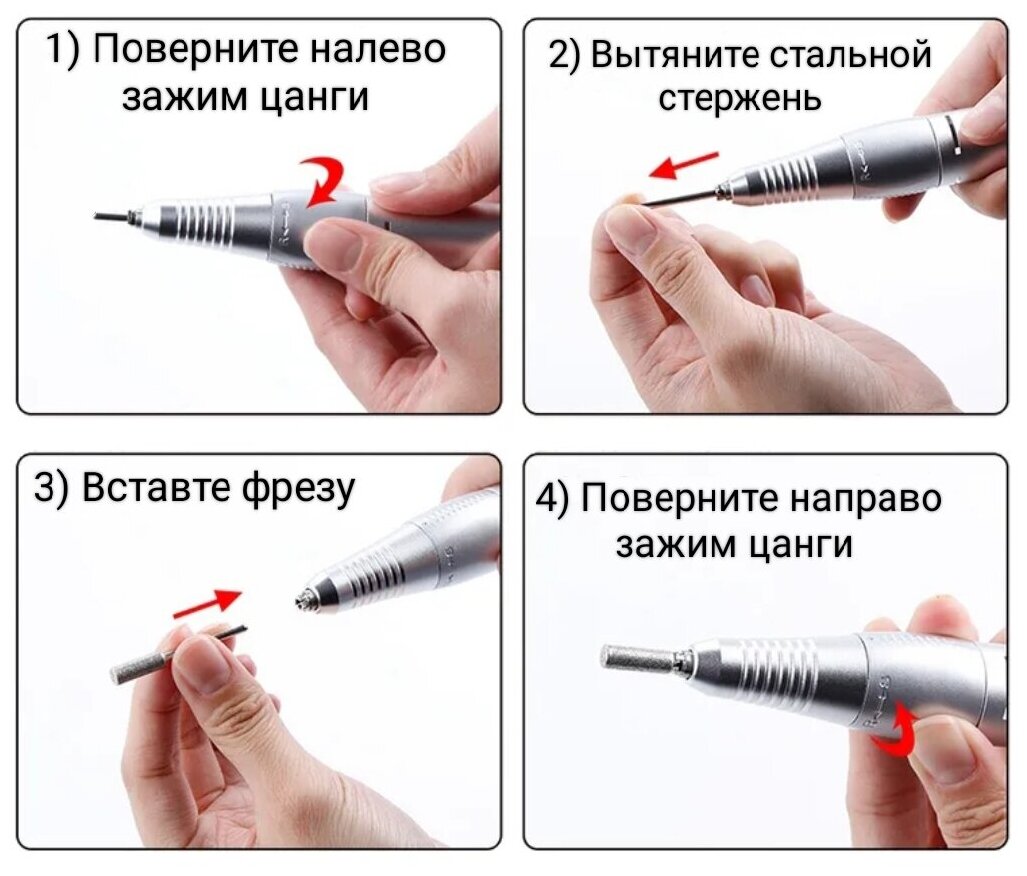 1) Поверните налево зажим цанги

2) Вытяните стальной стержень

3) Вставте фрезу

4) Поверните направо зажим цанги