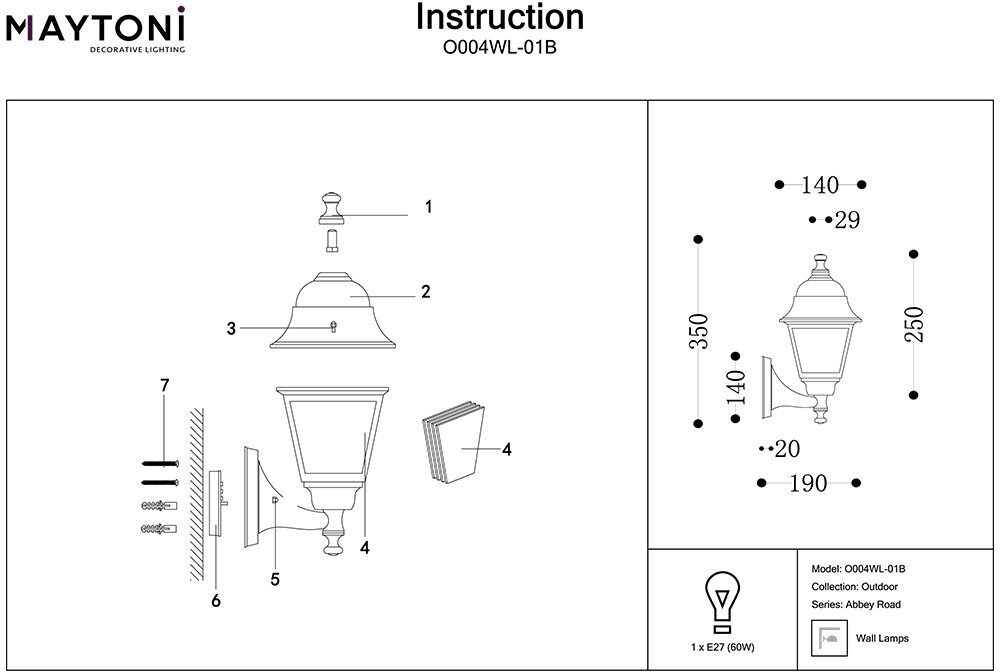 MAYTONI
DECORATIVE LIGHTING

Instruction
O004WL-01B

1
2
3
7
4
4
5
6

140
29
350
250
140
20
190

1 x E27 (60W)

Model: O004WL-01B
Collection: Outdoor
Series: Abbey Road
Wall Lamps