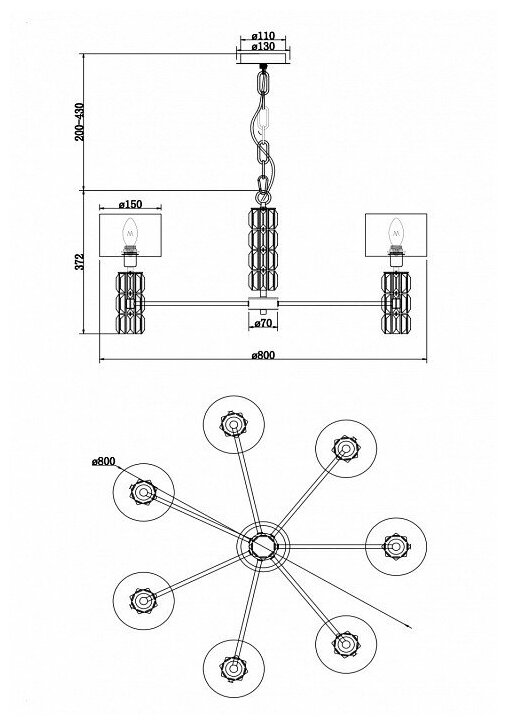 ø110
ø130
200-430
ø150
372
ø70
ø800
ø800