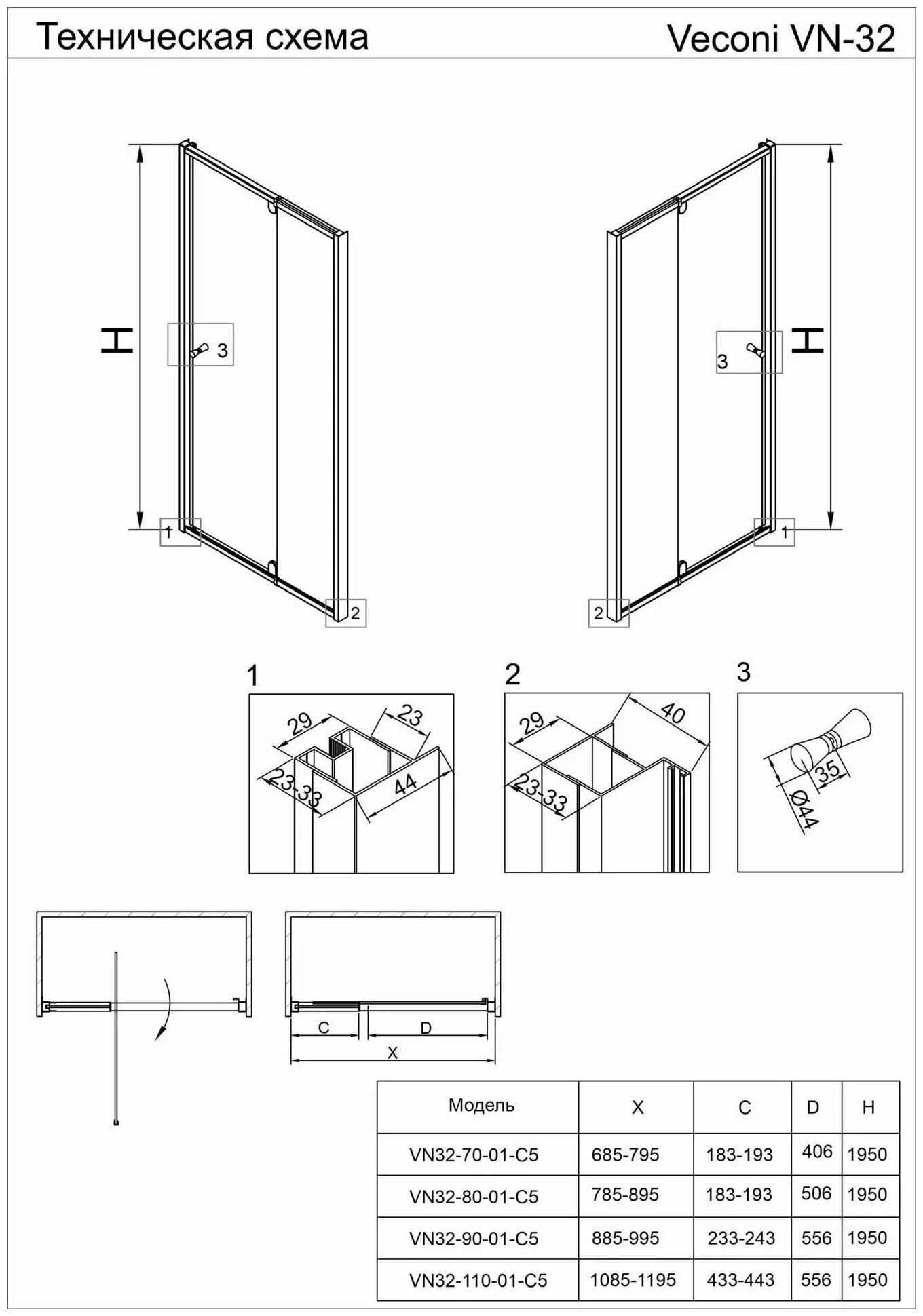 Техническая схема

Veconi VN-32

H

3

1

2

H

3

1

2

1

29

23

23-33

44

2

29

40

23-33

3

35

Ø44

C

D

X

| Модель | X | C | D | H |
|---|---|---|---|---|
| VN32-70-01-C5 | 685-795 | 183-193 | 406 | 1950 |
| VN32-80-01-C5 | 785-895 | 183-193 | 506 | 1950 |
| VN32-90-01-C5 | 885-995 | 233-243 | 556 | 1950 |
| VN32-110-01-C5 | 1085-1195 | 433-443 | 556 | 1950 |