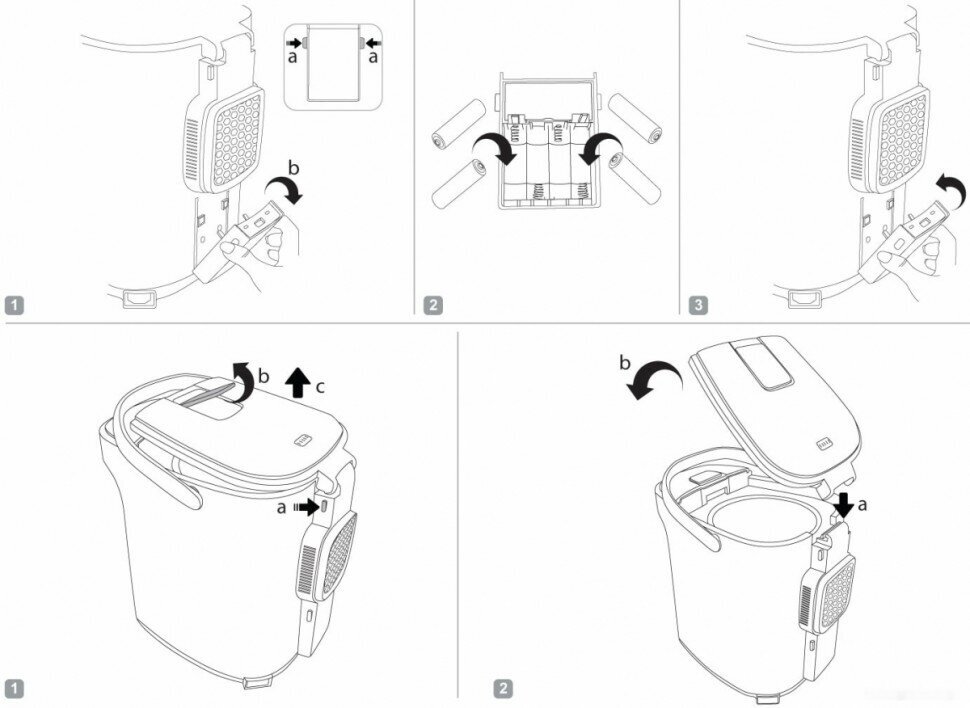 a a
b
1
2
3
b c
a
1
b
a
2