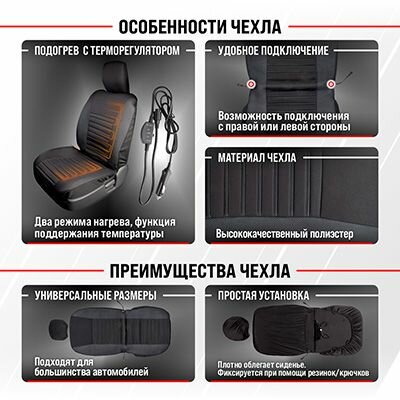 ОСОБЕННОСТИ ЧЕХЛА

ПОДОГРЕВ С ТЕРМОРЕГУЛЯТОРОМ

Два режима нагрева, функция поддержания температуры

УДОБНОЕ ПОДКЛЮЧЕНИЕ

Возможность подключения с правой или левой стороны

МАТЕРИАЛ ЧЕХЛА

Высококачественный полиэстер

ПРЕИМУЩЕСТВА ЧЕХЛА

УНИВЕРСАЛЬНЫЕ РАЗМЕРЫ

Подходят для большинства автомобилей

ПРОСТАЯ УСТАНОВКА

Плотно облегает сиденье. Фиксируется при помощи резинок/крючков