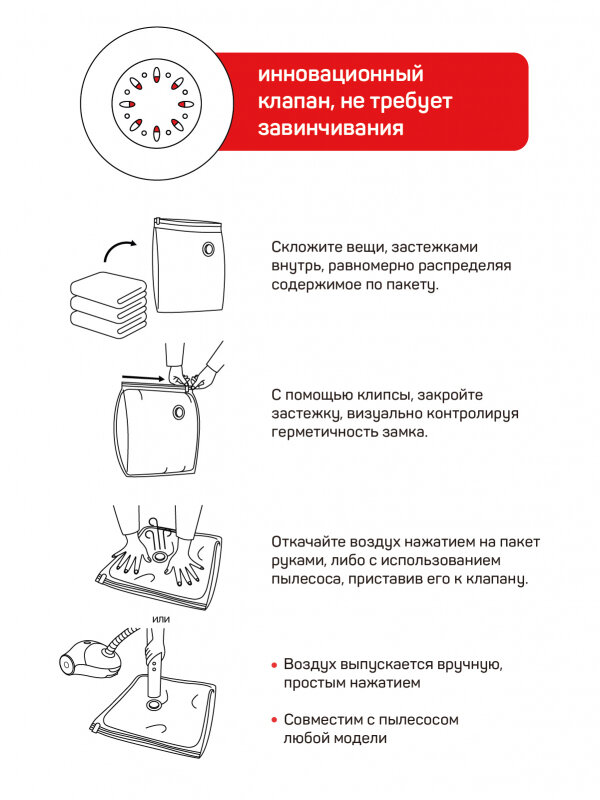 инновационный клапан, не требует завинчивания

Сложите вещи, застежками внутрь, равномерно распределяя содержимое по пакету.

С помощью клипсы, закройте застежку, визуально контролируя герметичность замка.

Откачайте воздух нажатием на пакет руками, либо с использованием пылесоса, приставив его к клапану.

или

• Воздух выпускается вручную, простым нажатием

• Совместим с пылесосом любой модели