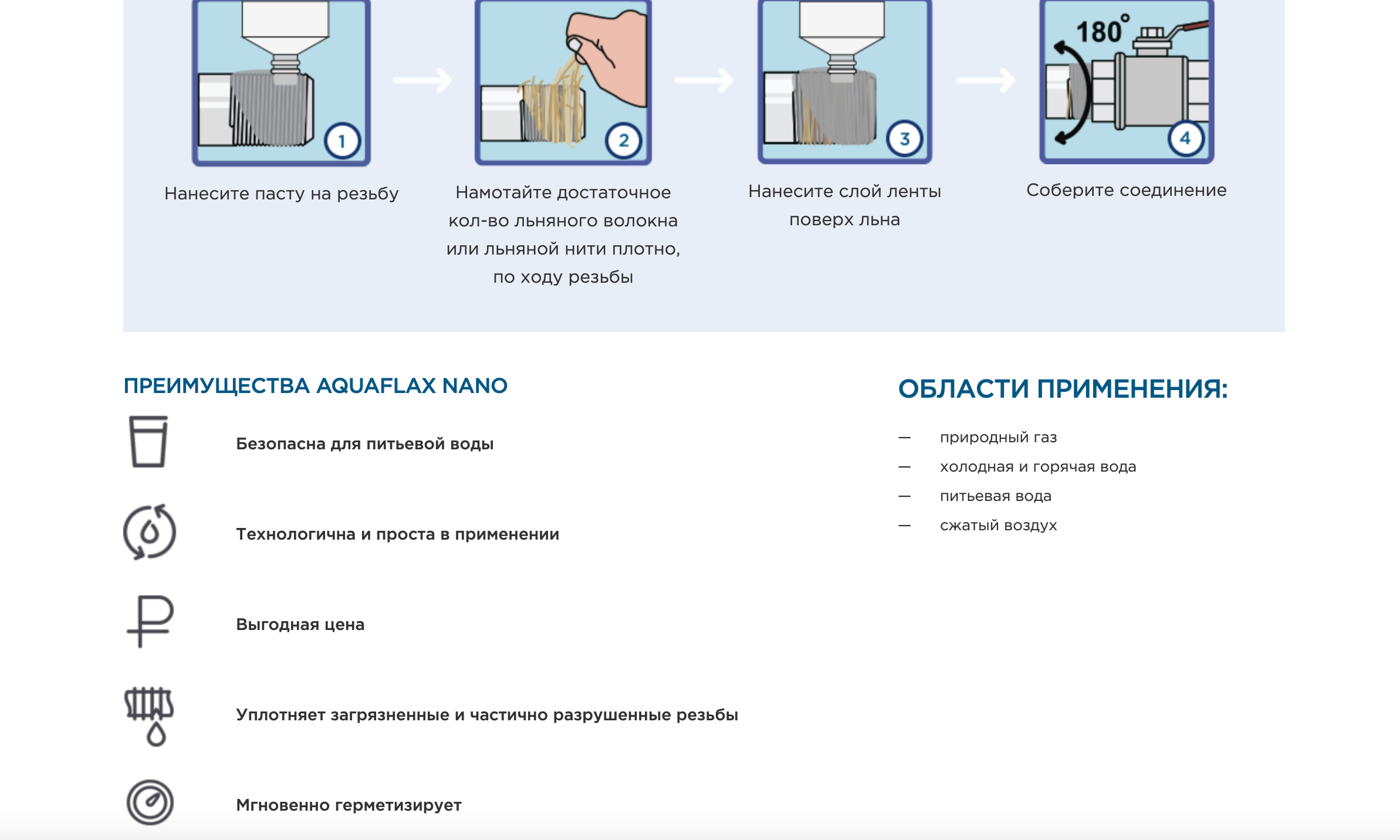 1

Нанесите пасту на резьбу

2

Намотайте достаточное кол-во льняного волокна или льняной нити плотно, по ходу резьбы

3

Нанесите слой ленты поверх льна

180°

4

Соберите соединение

ПРЕИМУЩЕСТВА AQUAFLAX NANO

Безопасна для питьевой воды

Технологична и проста в применении

Выгодная цена

Уплотняет загрязненные и частично разрушенные резьбы

Мгновенно герметизирует

ОБЛАСТИ ПРИМЕНЕНИЯ:

— природный газ
— холодная и горячая вода
— питьевая вода
— сжатый воздух