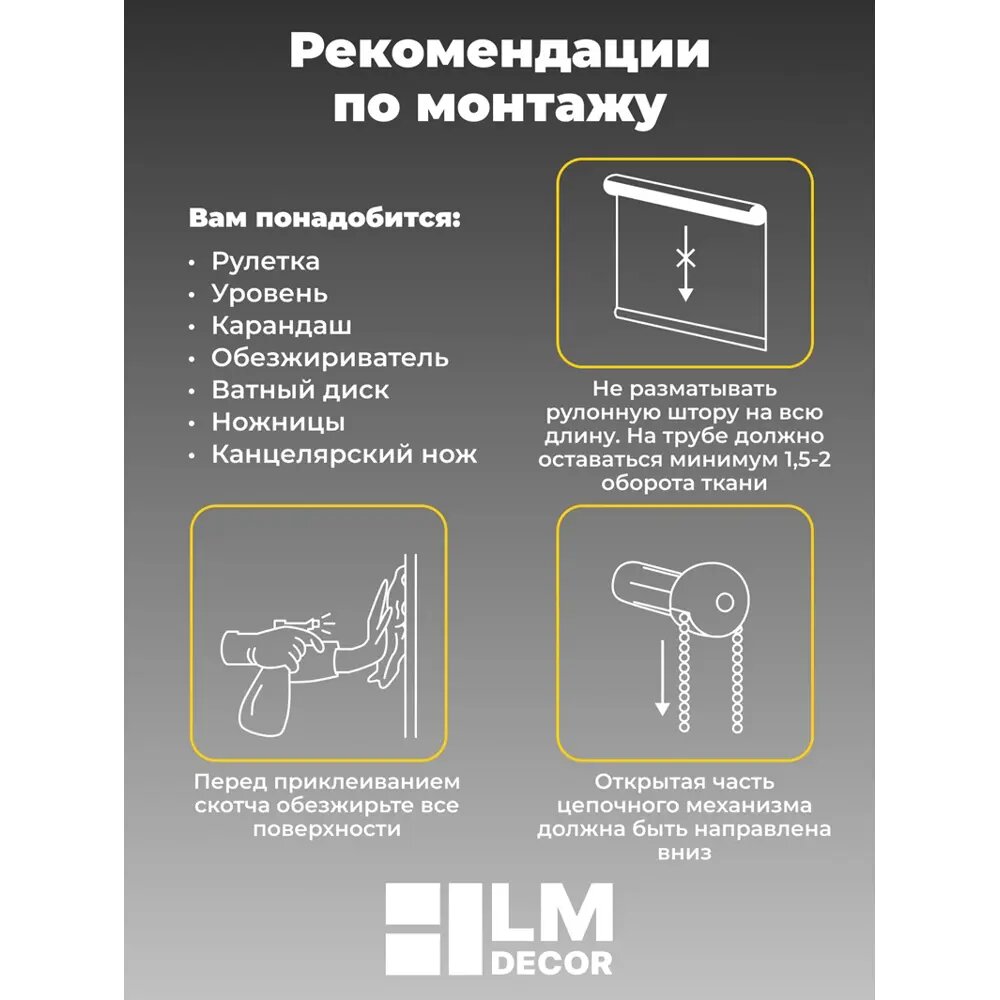 Рекомендации по монтажу

Вам понадобится:
• Рулетка
• Уровень
• Карандаш
• Обезжириватель
• Ватный диск
• Ножницы
• Канцелярский нож

Не разматывать рулонную штору на всю длину. На трубе должно оставаться минимум 1,5-2 оборота ткани

Перед приклеиванием скотча обезжирьте все поверхности

Открытая часть цепочного механизма должна быть направлена вниз

LM DECOR