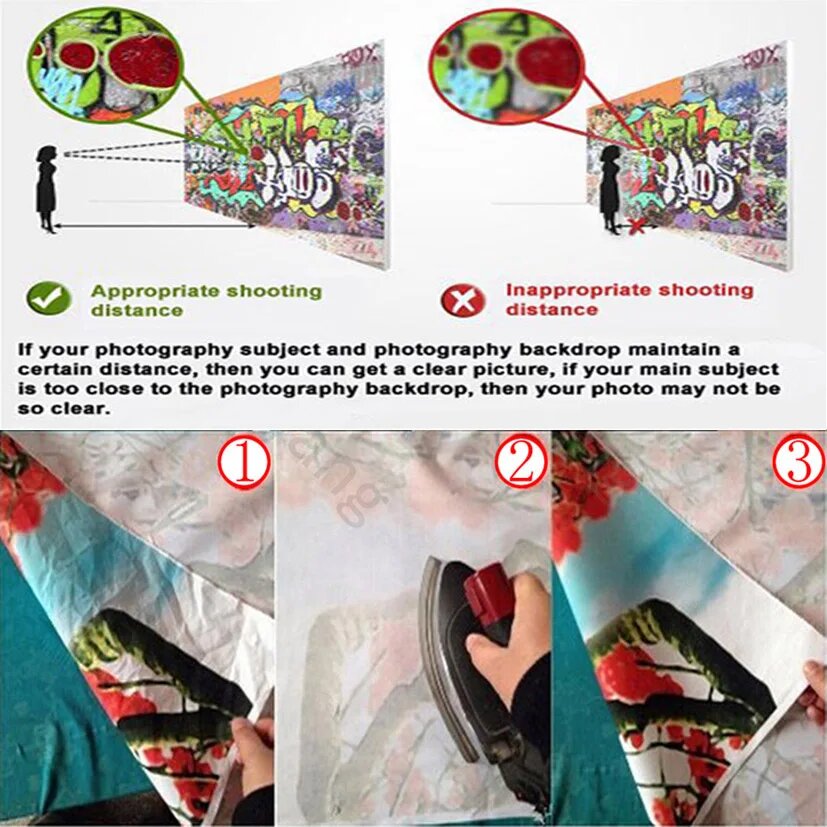 Appropriate shooting distance

Inappropriate shooting distance

If your photography subject and photography backdrop maintain a certain distance, then you can get a clear picture, if your main subject is too close to the photography backdrop, then your photo may not be so clear.

①

②

③