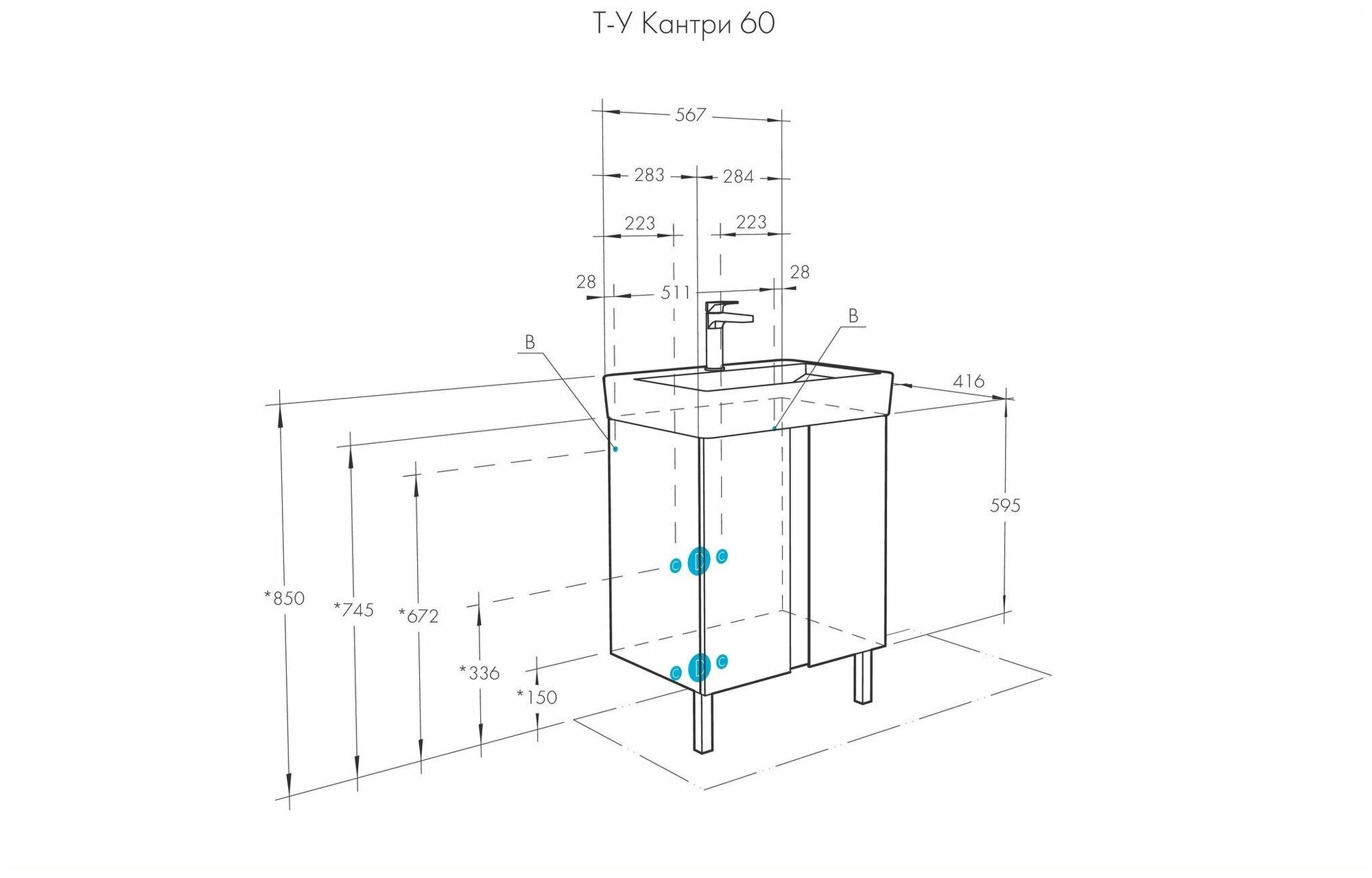 Т-У Кантри 60

567
283
284
223
223
28
511
28
B
B
416
595
*850
*745
*672
*336
*150
C
D
C
C
D
C