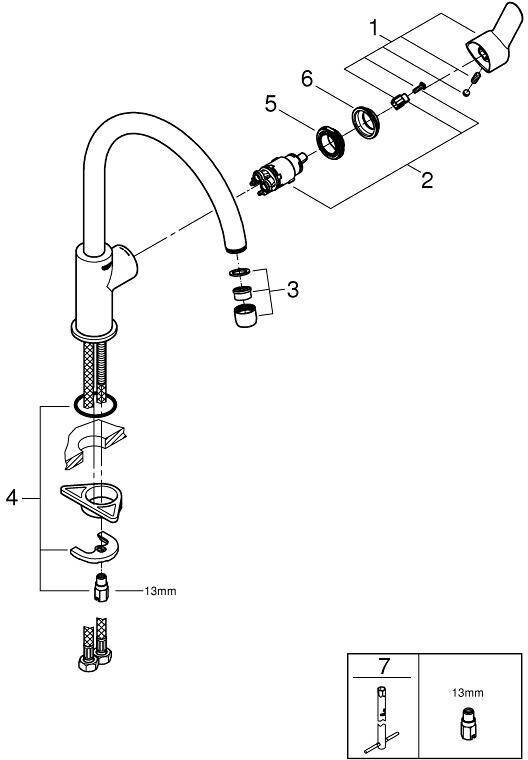 1
6
5
2
3
4
13mm
7
13mm