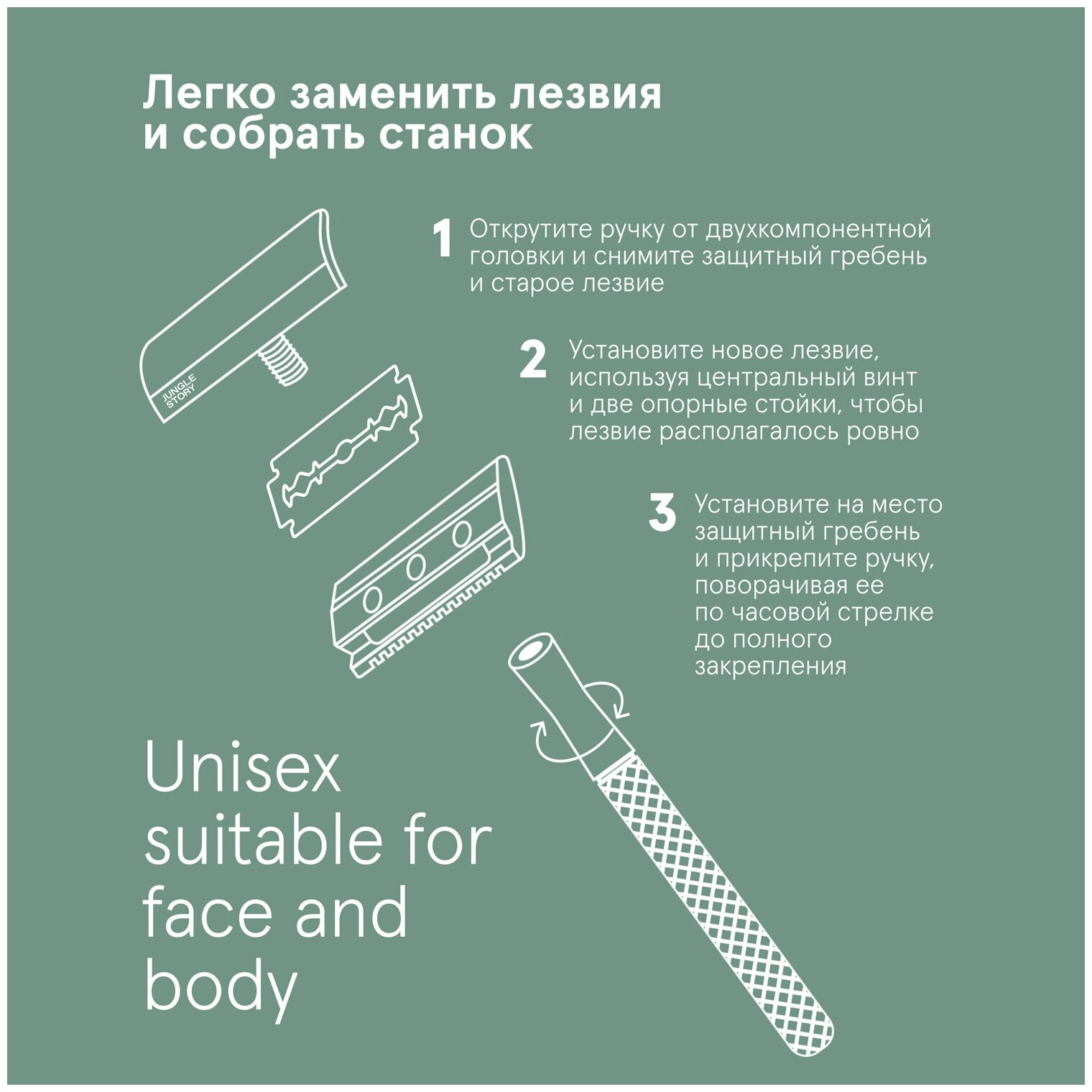 Легко заменить лезвия и собрать станок

JUNGLE STORY

1 Открутите ручку от двухкомпонентной головки и снимите защитный гребень и старое лезвие

2 Установите новое лезвие, используя центральный винт и две опорные стойки, чтобы лезвие располагалось ровно

3 Установите на место защитный гребень и прикрепите ручку, поворачивая ее по часовой стрелке до полного закрепления

Unisex suitable for face and body