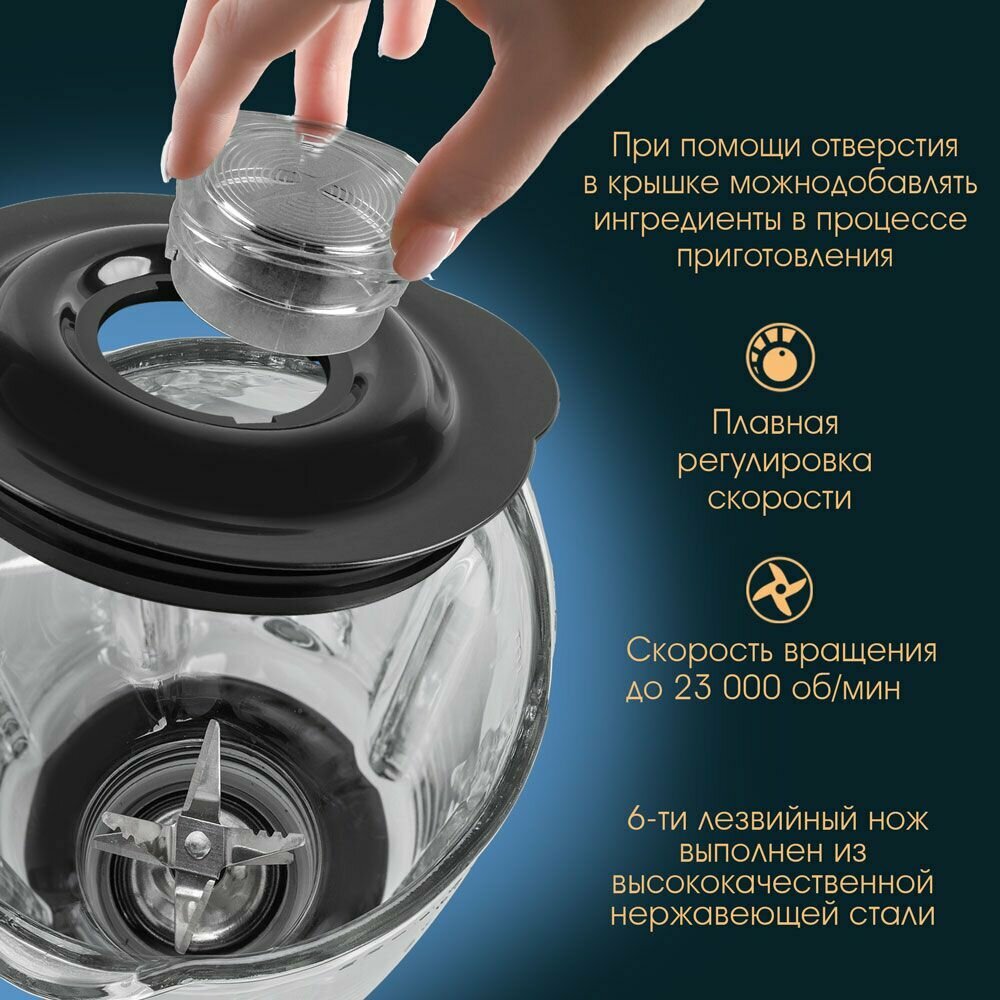 При помощи отверстия в крышке можнодобавлять ингредиенты в процессе приготовления

Плавная регулировка скорости

Скорость вращения до 23 000 об/мин

6-ти лезвийный нож выполнен из высококачественной нержавеющей стали