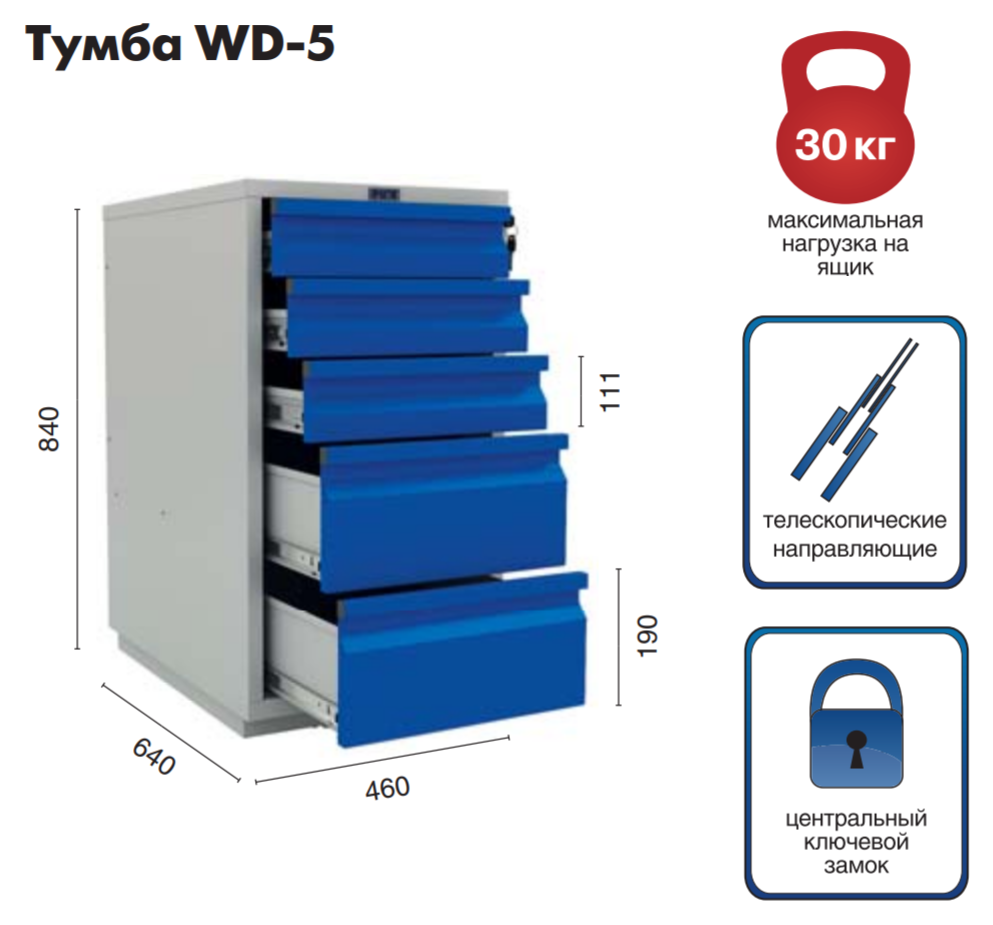 Тумба WD-5

840

111

190

640

460

30 кг

максимальная нагрузка на ящик

телескопические направляющие

центральный ключевой замок