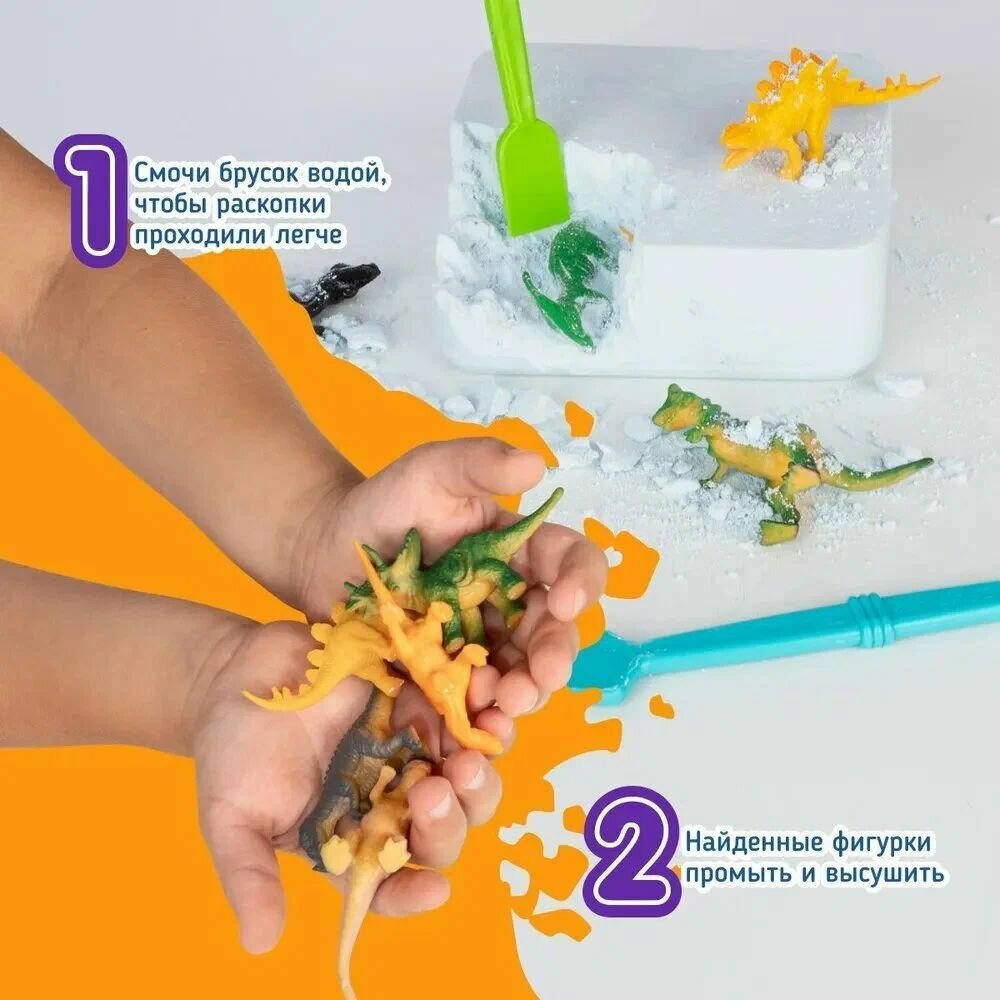 1 Смочи брусок водой, чтобы раскопки проходили легче

2 Найденные фигурки промыть и высушить