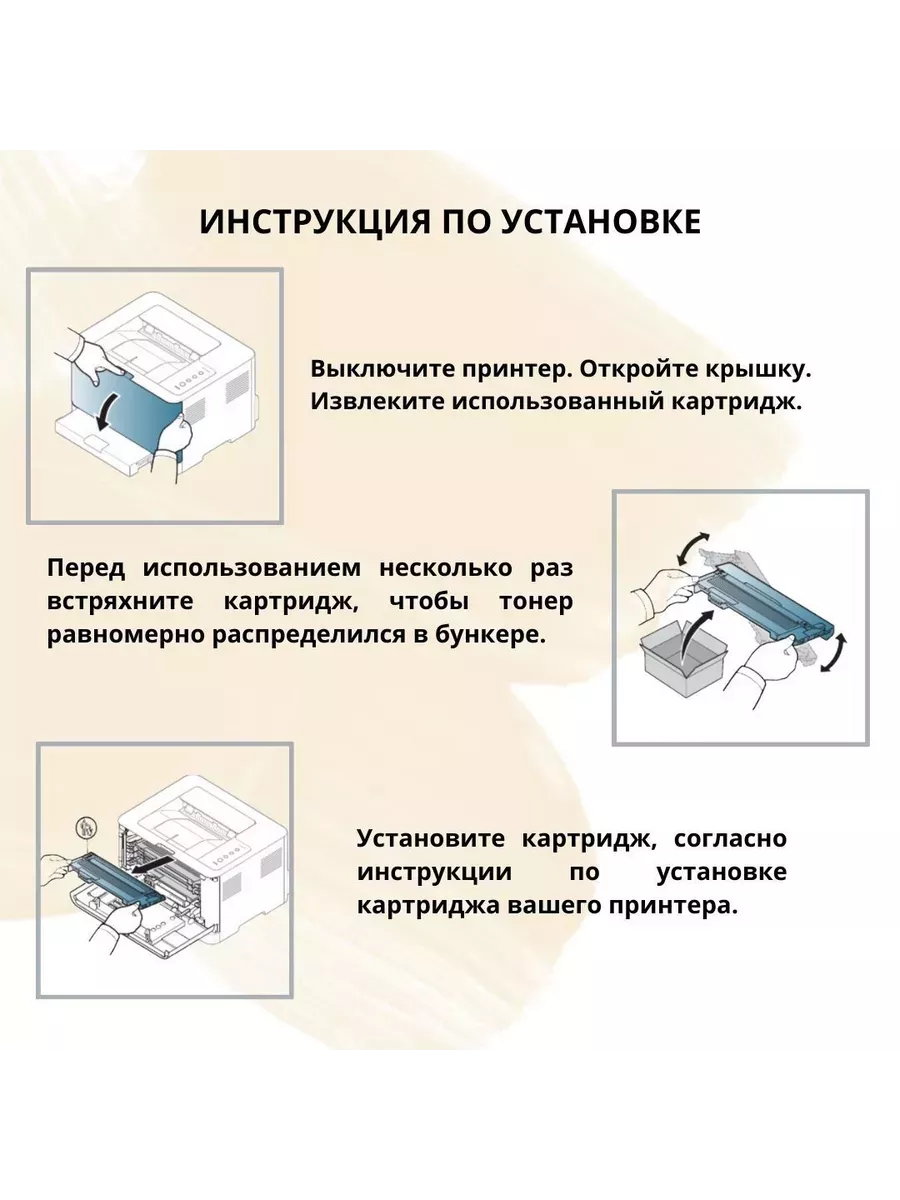 ИНСТРУКЦИЯ ПО УСТАНОВКЕ

Выключите принтер. Откройте крышку. Извлеките использованный картридж.

Перед использованием несколько раз встряхните картридж, чтобы тонер равномерно распределился в бункере.

Установите картридж, согласно инструкции по установке картриджа вашего принтера.