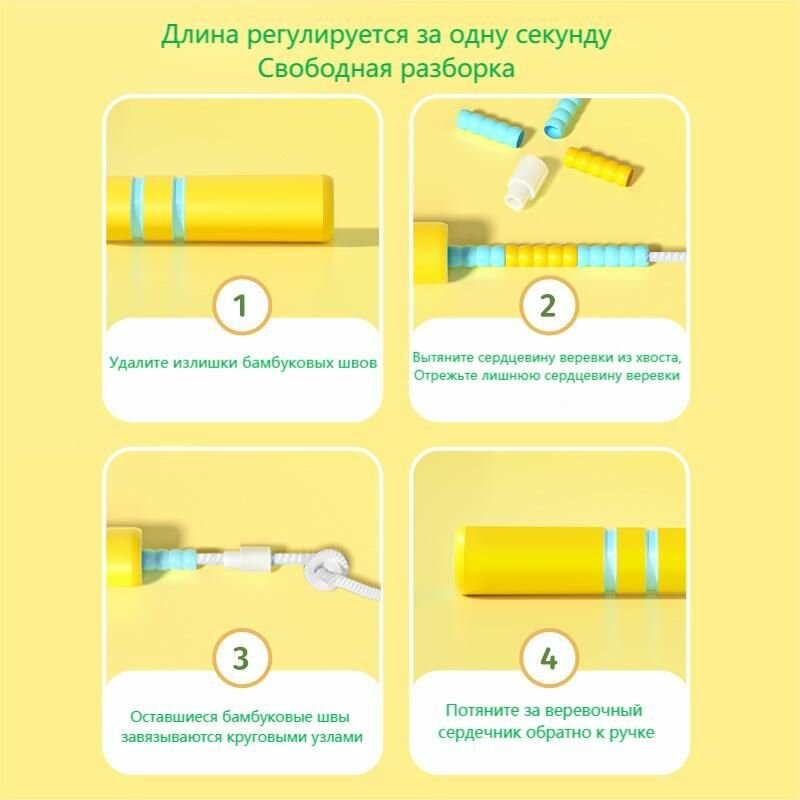 Длина регулируется за одну секунду
Свободная разборка

1

Удалите излишки бамбуковых швов

2

Вытяните сердцевину веревки из хвоста,
Отрежьте лишнюю сердцевину веревки

3

Оставшиеся бамбуковые швы завязываются круговыми узлами

4

Потяните за веревочный сердечник обратно к ручке