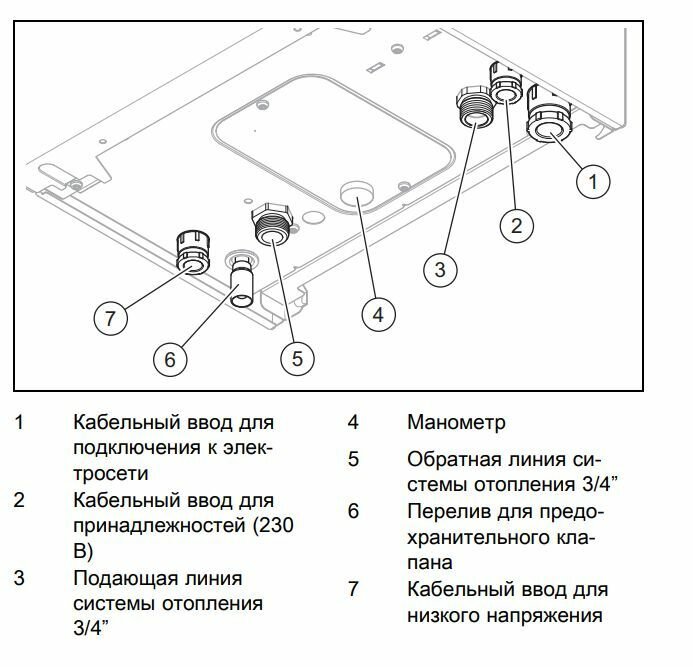 1
2
3
4
5
6
7

1 Кабельный ввод для подключения к электросети

2 Кабельный ввод для принадлежностей (230 В)

3 Подающая линия системы отопления 3/4”

4 Манометр

5 Обратная линия системы отопления 3/4”

6 Перелив для предохранительного клапана

7 Кабельный ввод для низкого напряжения