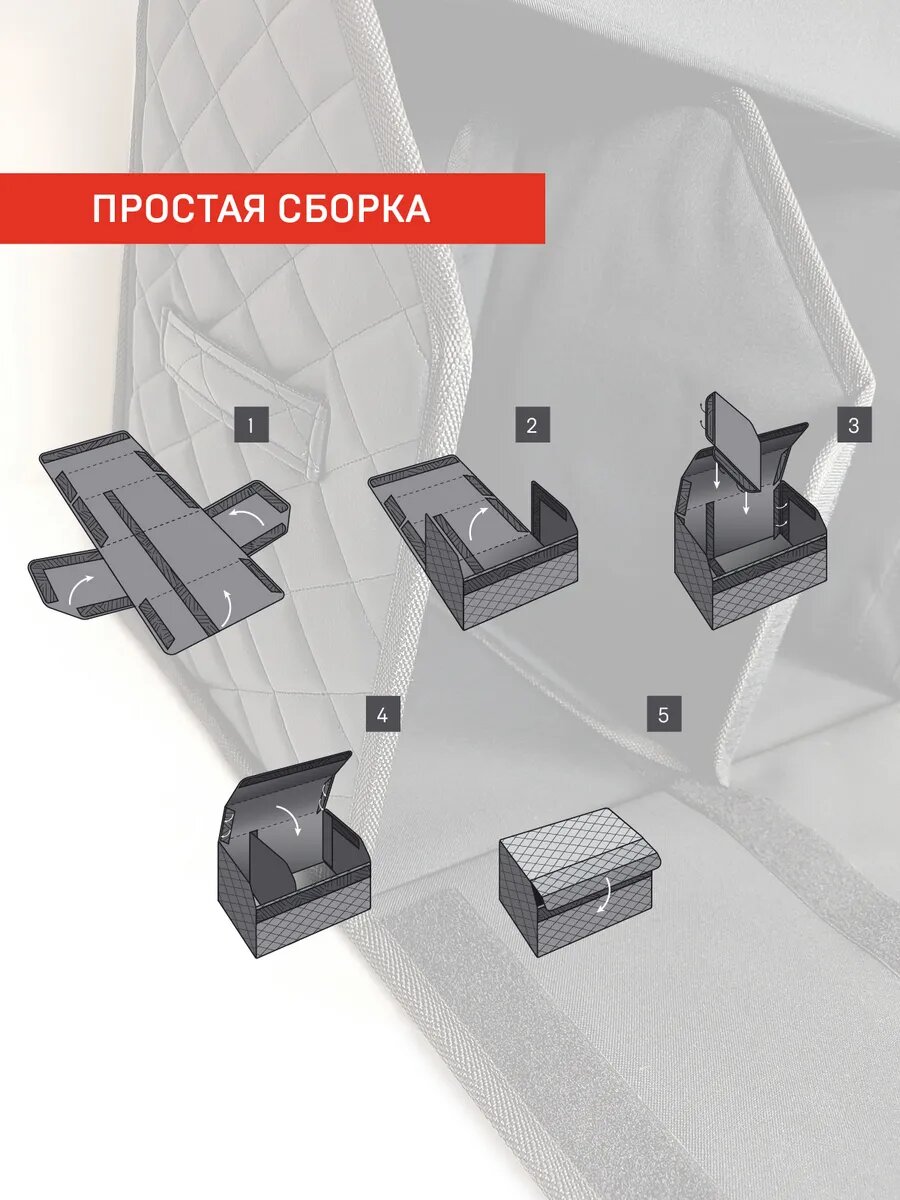 ПРОСТАЯ СБОРКА

1

2

3

4

5