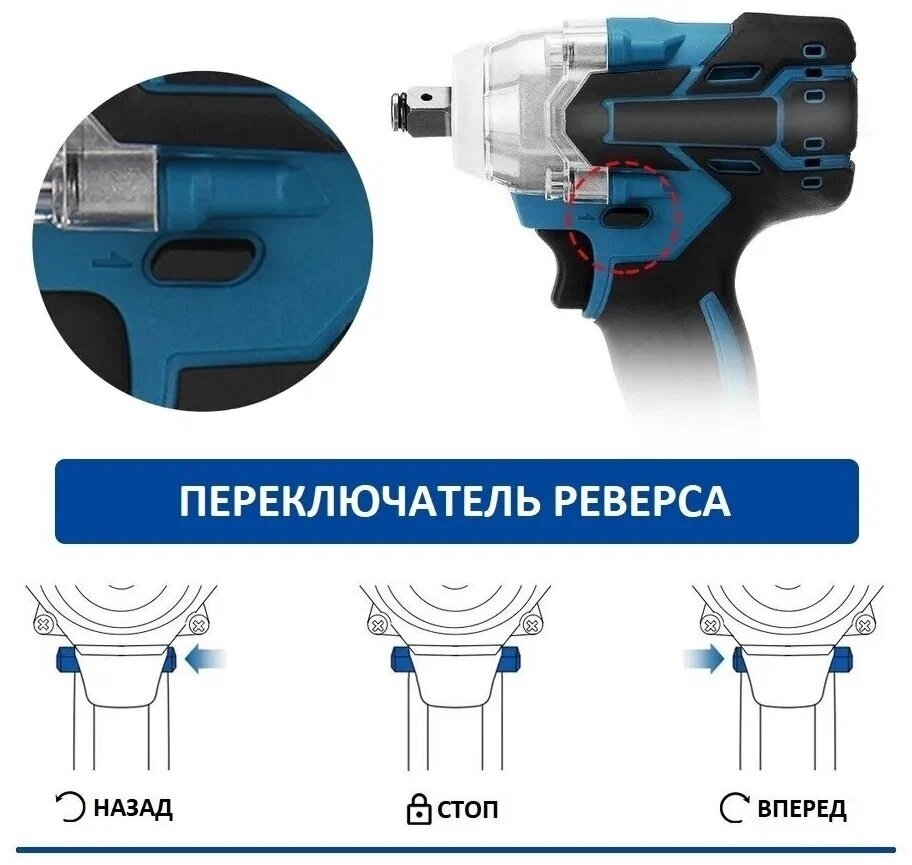 ПЕРЕКЛЮЧАТЕЛЬ РЕВЕРСА

НАЗАД

СТОП

ВПЕРЕД