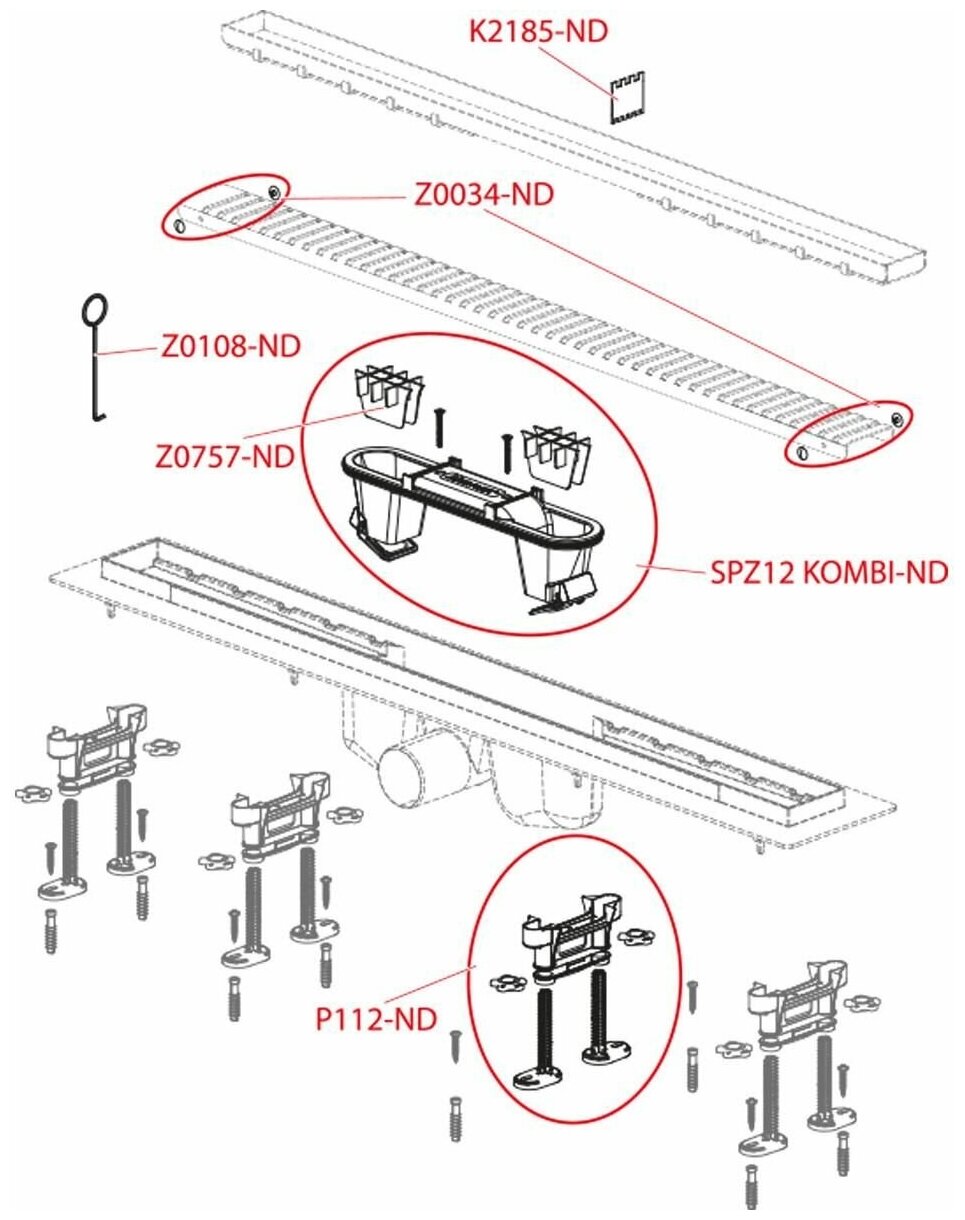 K2185-ND

Z0034-ND

Z0108-ND

Z0757-ND

SPZ12 KOMBI-ND

P112-ND