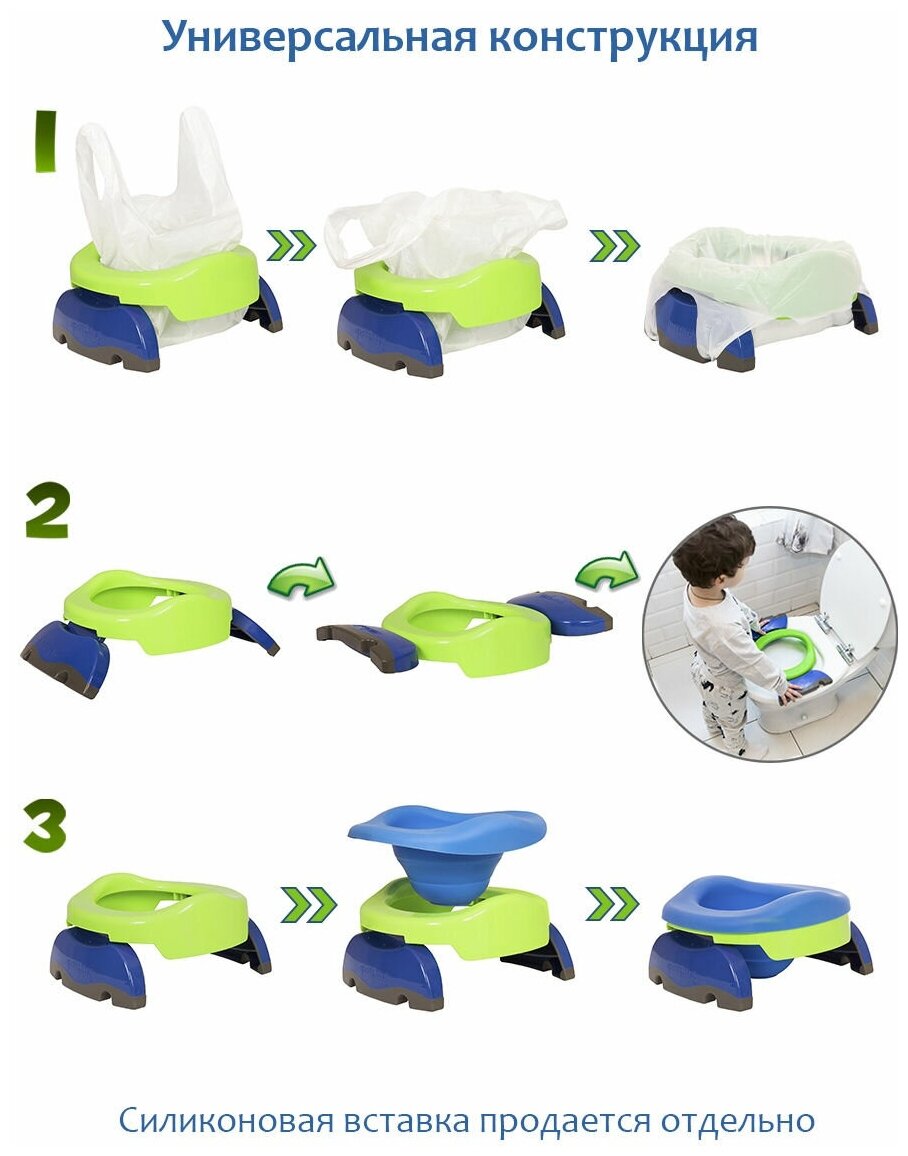 Универсальная конструкция

1

2

3

Силиконовая вставка продается отдельно