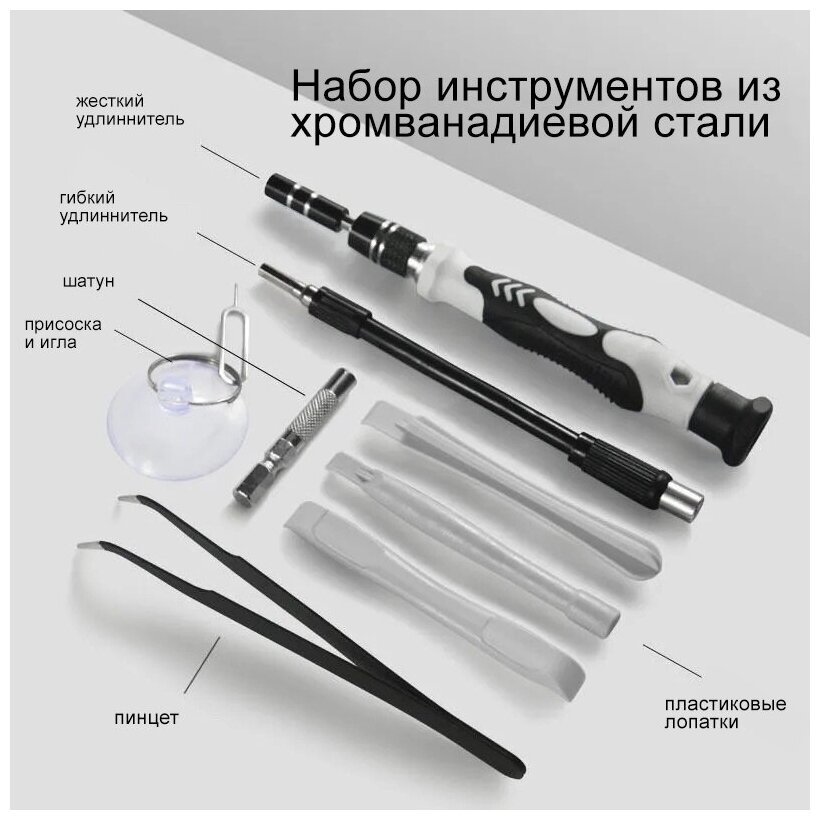 Набор инструментов из хромванадиевой стали

жесткий удлиннитель

гибкий удлиннитель

шатун

присоска и игла

пинцет

пластиковые лопатки