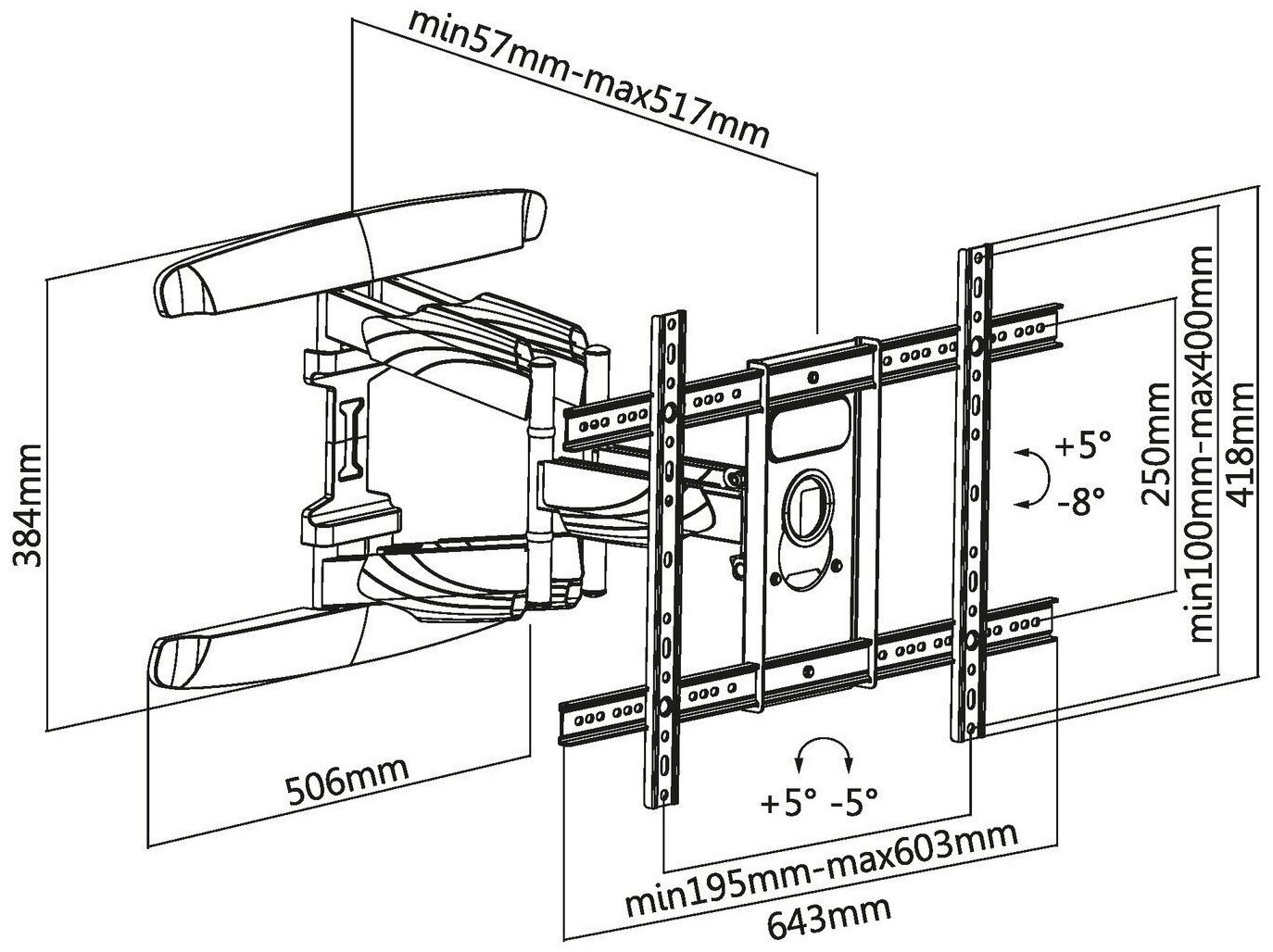 min57mm-max517mm

384mm

506mm

+5°
-8°

250mm

min100mm-max400mm

418mm

+5° -5°

min195mm-max603mm

643mm