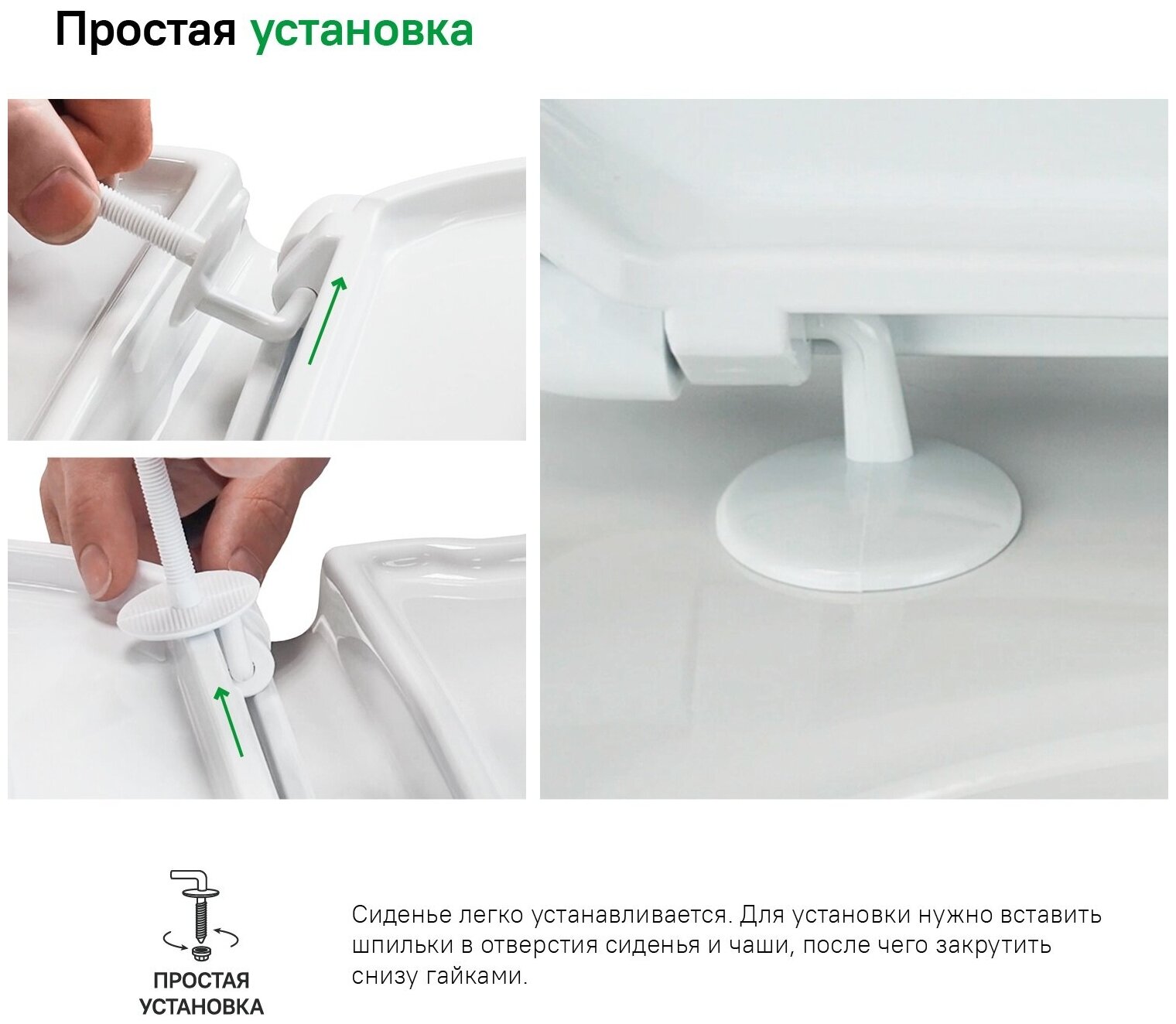 Простая установка

ПРОСТАЯ УСТАНОВКА

Сиденье легко устанавливается. Для установки нужно вставить шпильки в отверстия сиденья и чаши, после чего закрутить снизу гайками.