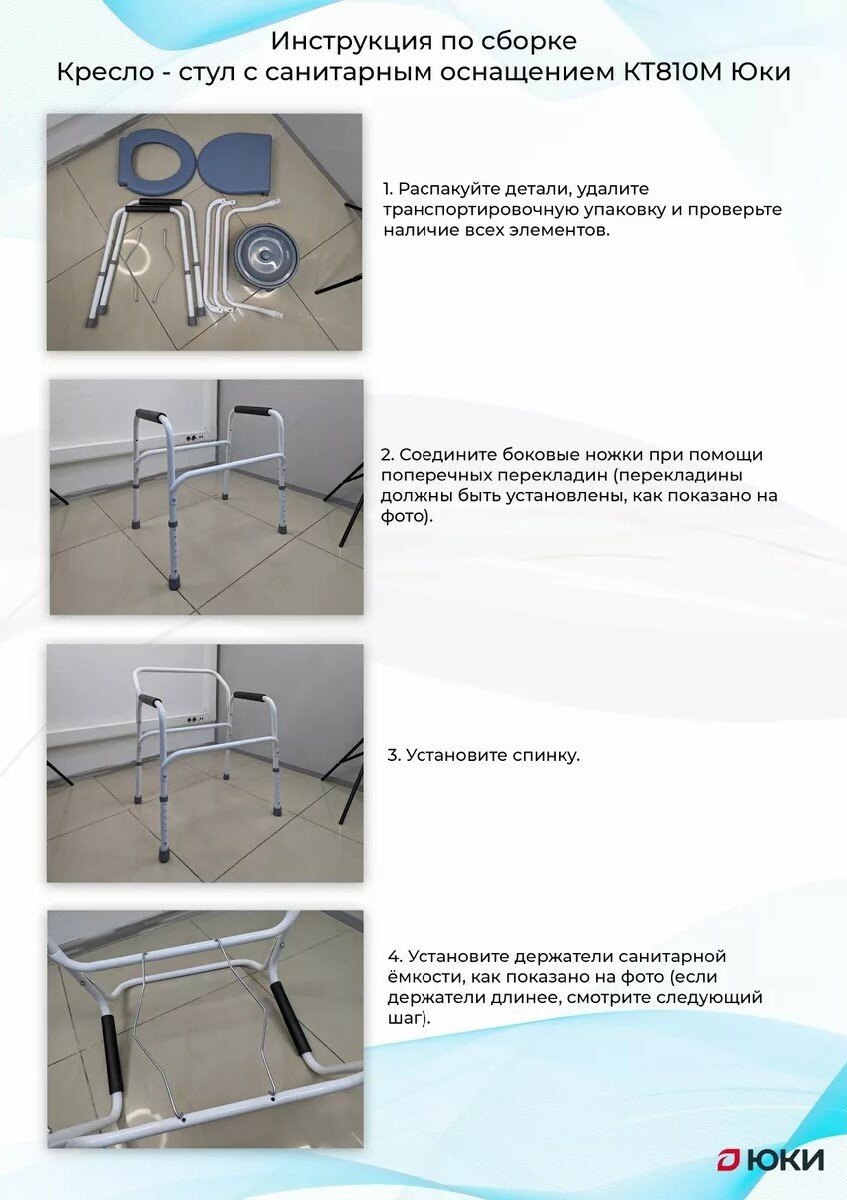 Инструкция по сборке
Кресло - стул с санитарным оснащением КТ810М Юки

1. Распакуйте детали, удалите транспортировочную упаковку и проверьте наличие всех элементов.

2. Соедините боковые ножки при помощи поперечных перекладин (перекладины должны быть установлены, как показано на фото).

3. Установите спинку.

4. Установите держатели санитарной ёмкости, как показано на фото (если держатели длинее, смотрите следующий шаг).

ЮКИ