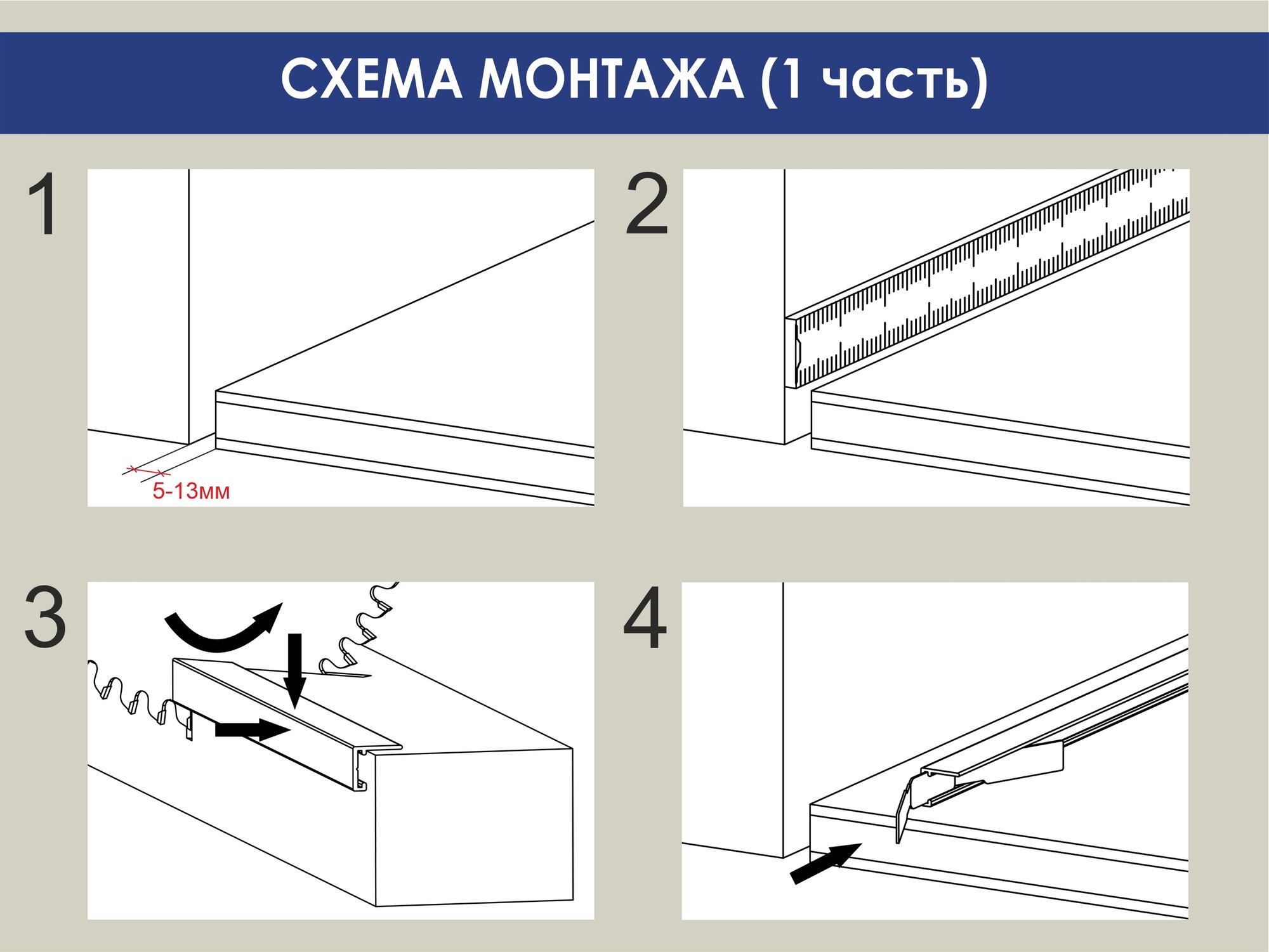 СХЕМА МОНТАЖА (1 часть)

1

5-13мм

2

3

4