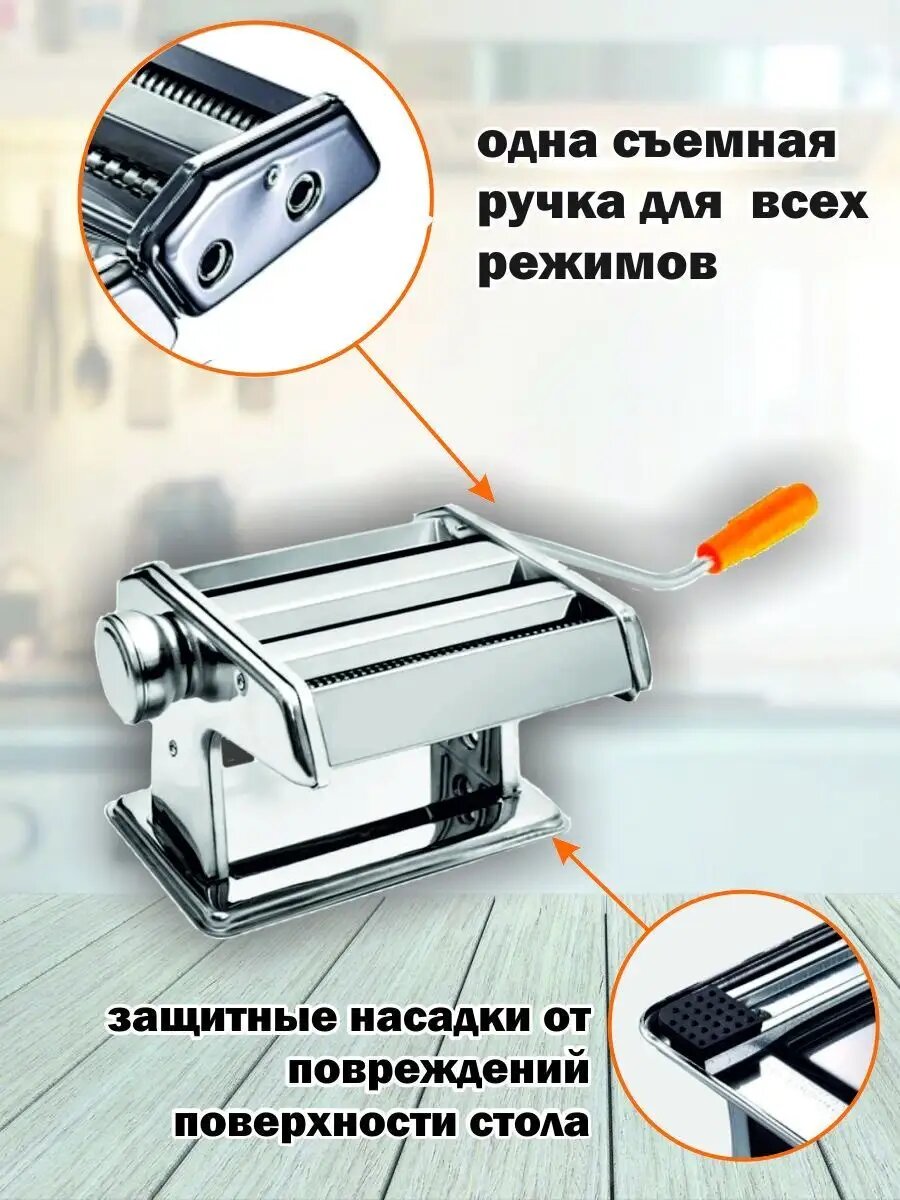 одна съемная ручка для всех режимов

защитные насадки от повреждений поверхности стола