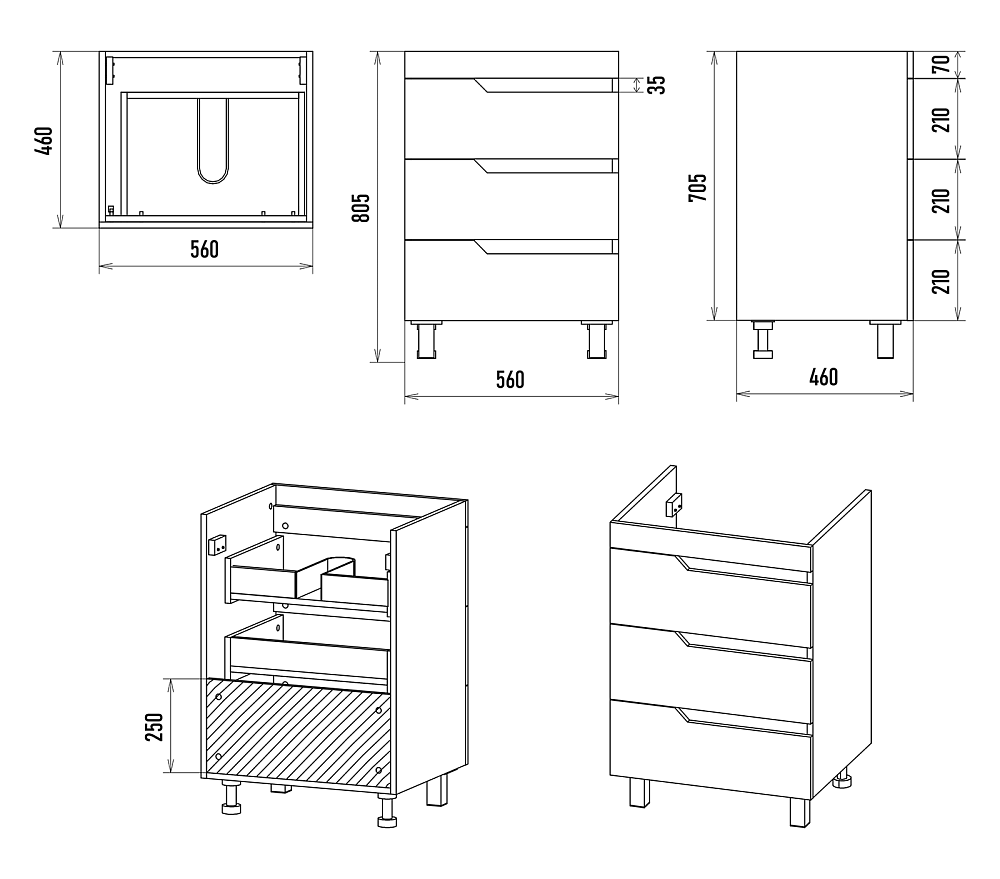 460
560
805
35
560
705
70
210
210
210
460
250