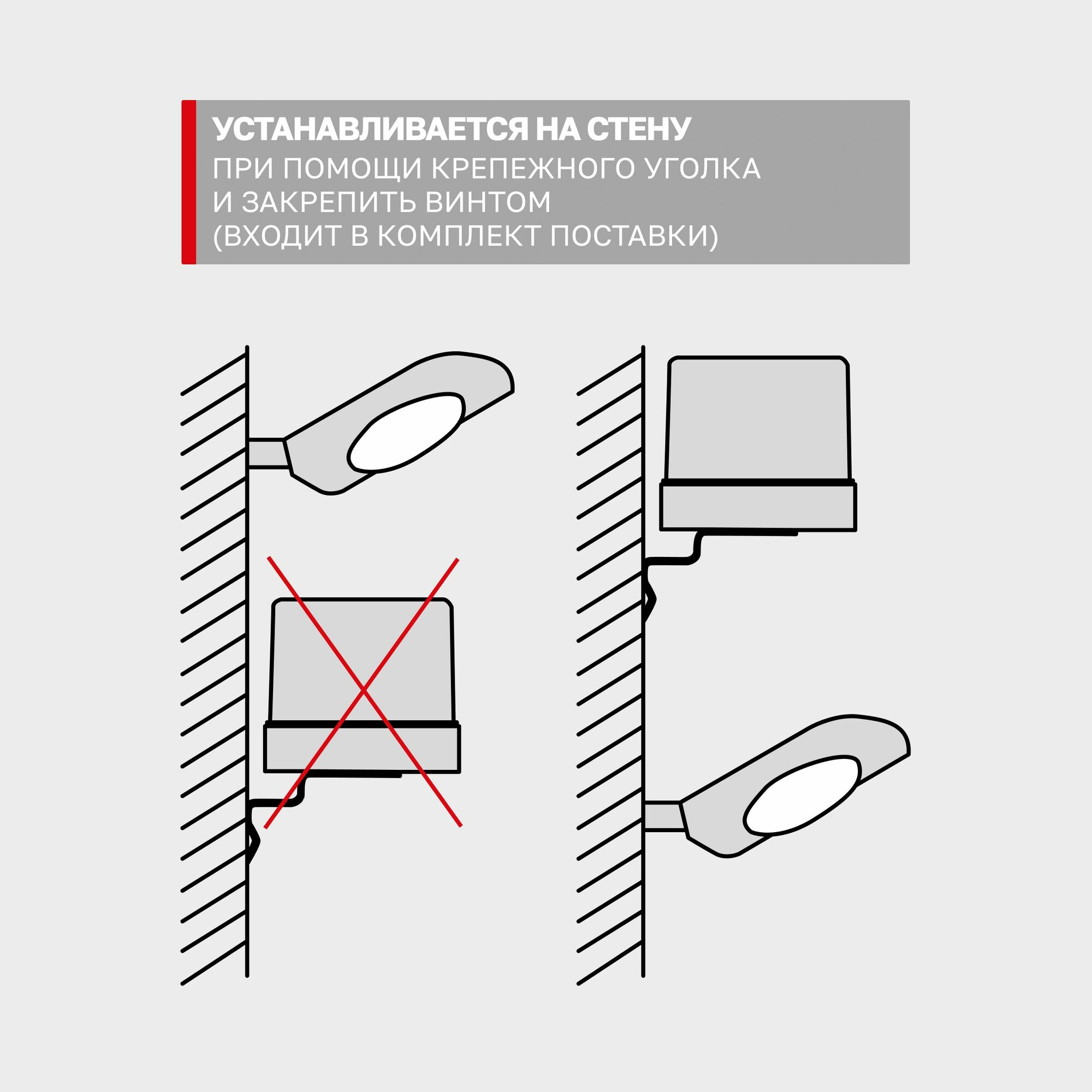 УСТАНАВЛИВАЕТСЯ НА СТЕНУ
ПРИ ПОМОЩИ КРЕПЕЖНОГО УГОЛКА
И ЗАКРЕПИТЬ ВИНТОМ
(ВХОДИТ В КОМПЛЕКТ ПОСТАВКИ)