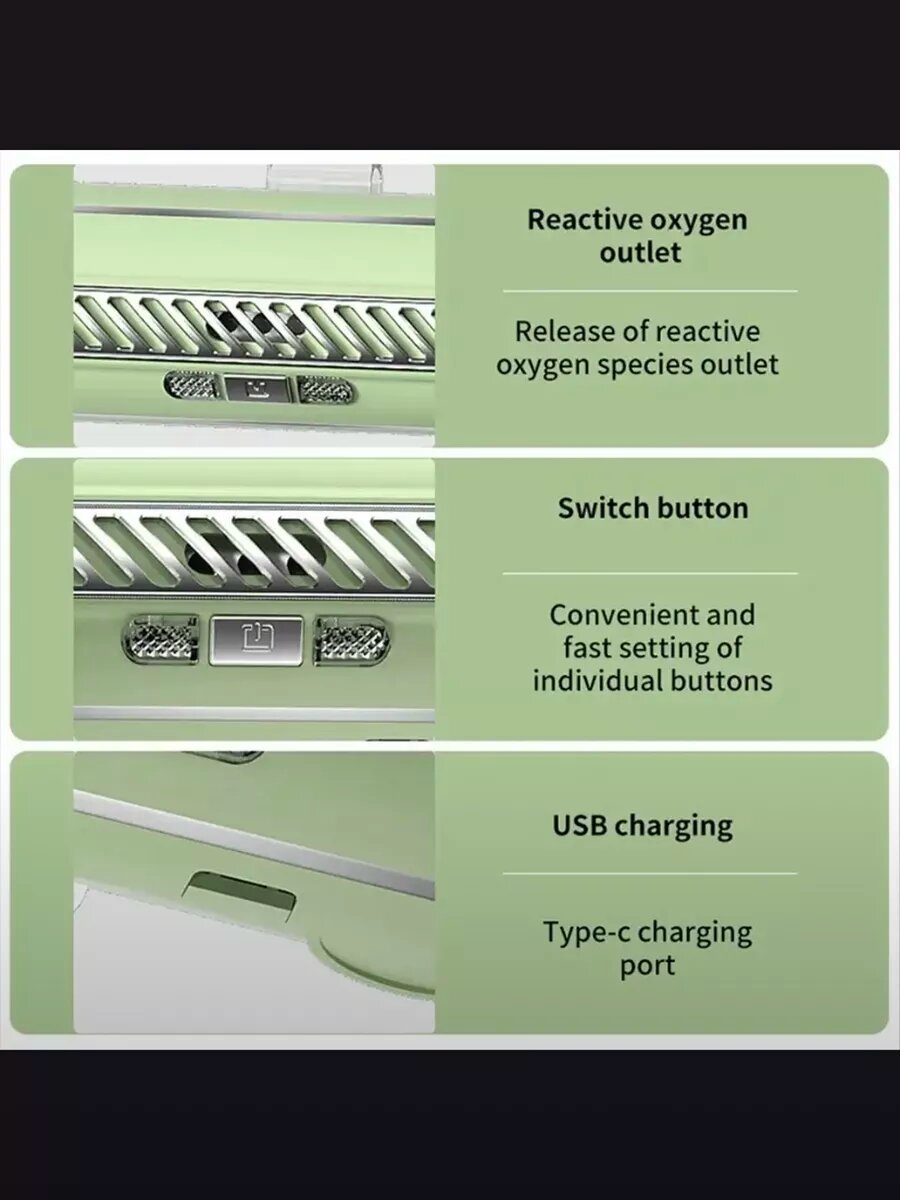 Reactive oxygen outlet

Release of reactive oxygen species outlet

Switch button

Convenient and fast setting of individual buttons

USB charging

Type-c charging port