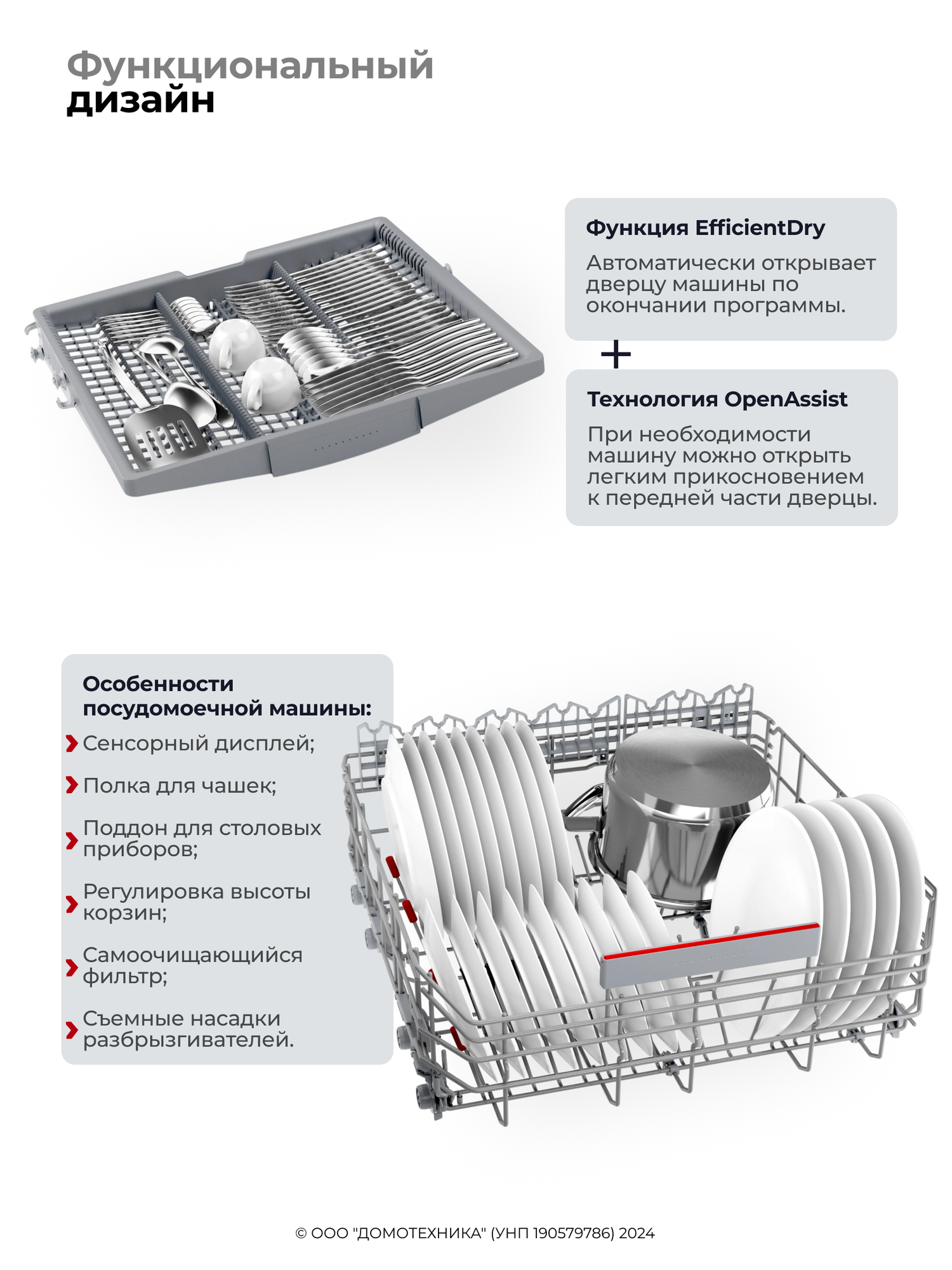 Функциональный
дизайн

Функция EfficientDry

Автоматически открывает дверцу машины по окончании программы.

+

Технология OpenAssist

При необходимости машину можно открыть легким прикосновением к передней части дверцы.

Особенности посудомоечной машины:

Сенсорный дисплей;

Полка для чашек;

Поддон для столовых приборов;

Регулировка высоты корзин;

Самоочищающийся фильтр;

Съемные насадки разбрызгивателей.

© ООО "ДОМОТЕХНИКА" (УНП 190579786) 2024