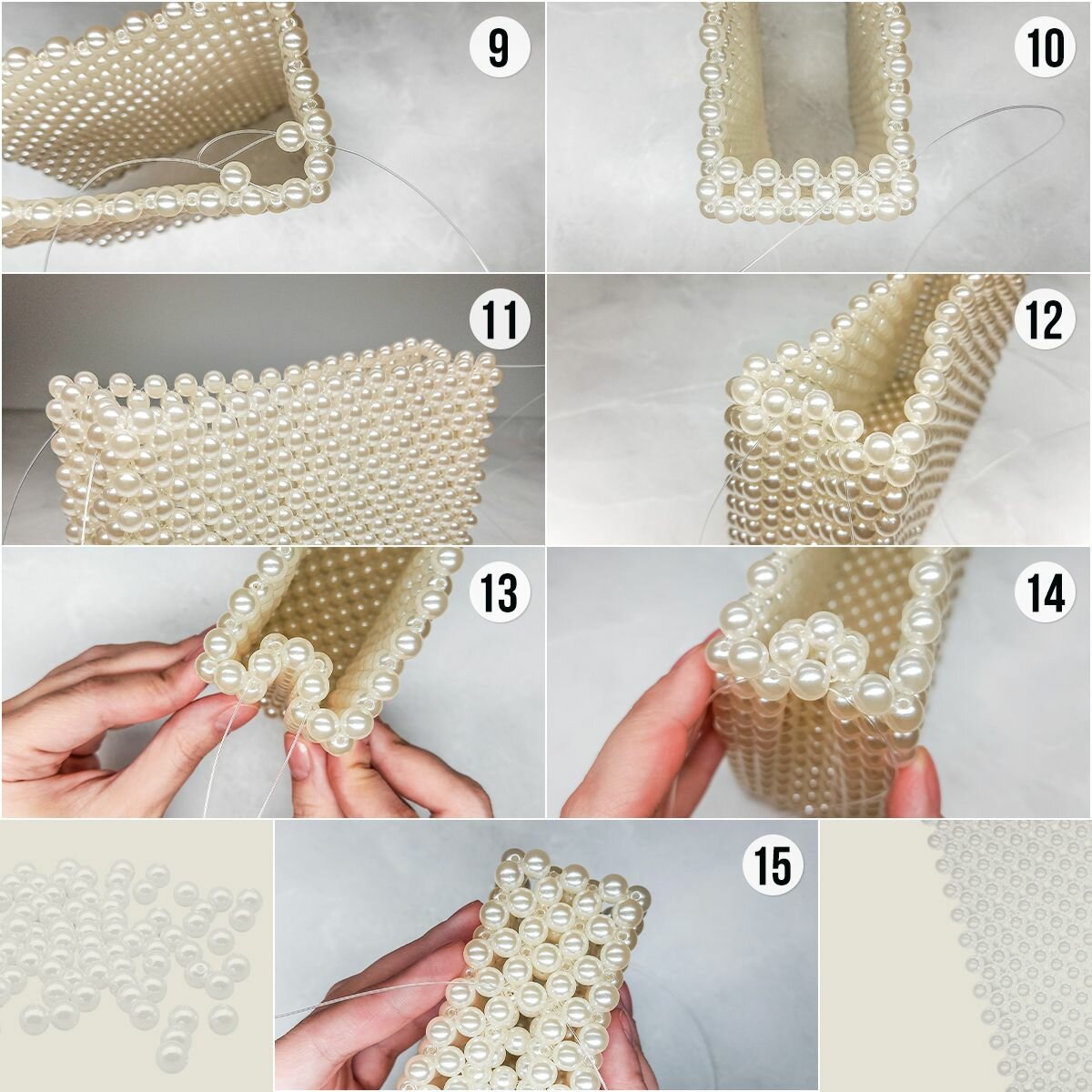 9

10

11

12

13

14

15