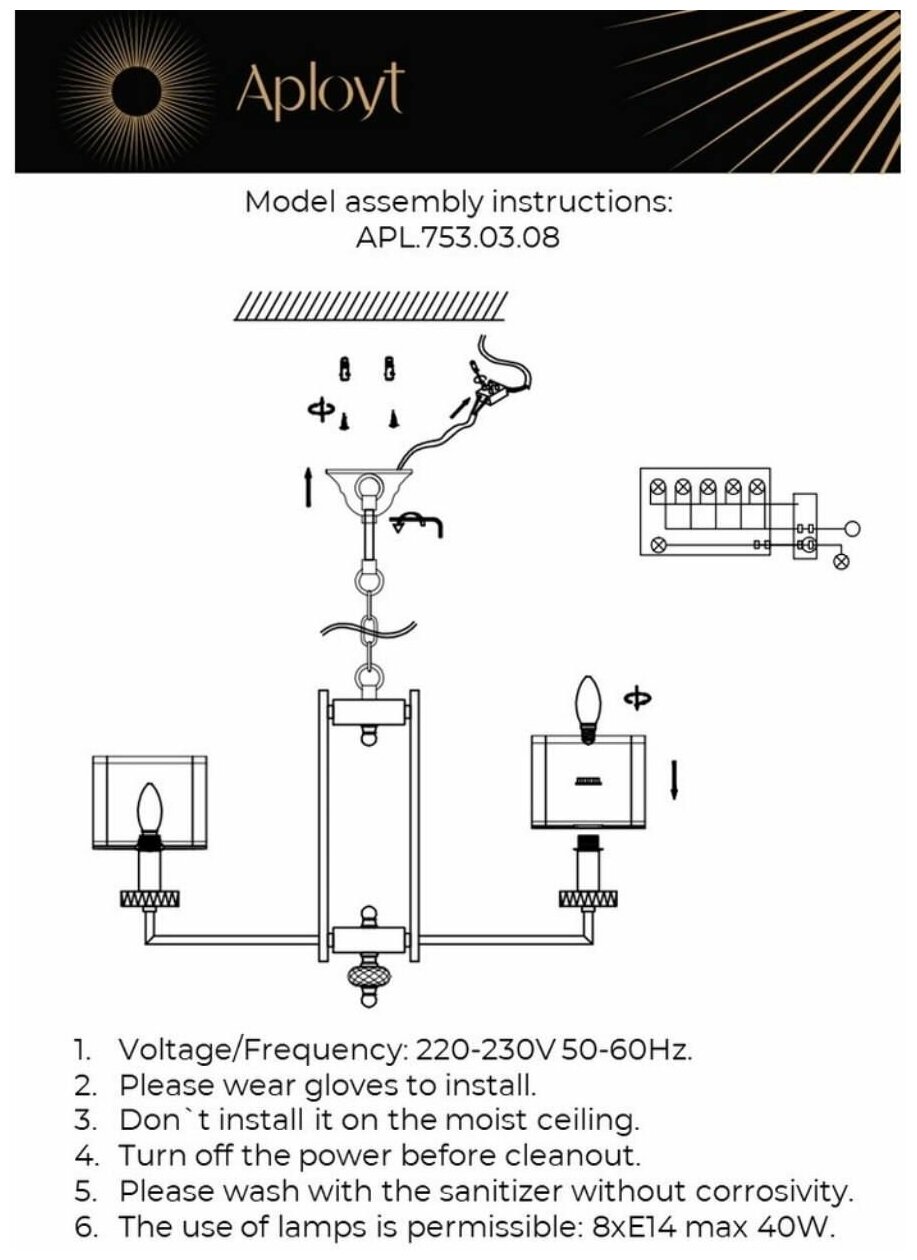 Aployt

Model assembly instructions:
APL.753.03.08

1. Voltage/Frequency: 220-230V 50-60Hz.
2. Please wear gloves to install.
3. Don`t install it on the moist ceiling.
4. Turn off the power before cleanout.
5. Please wash with the sanitizer without corrosivity.
6. The use of lamps is permissible: 8xE14 max 40W.