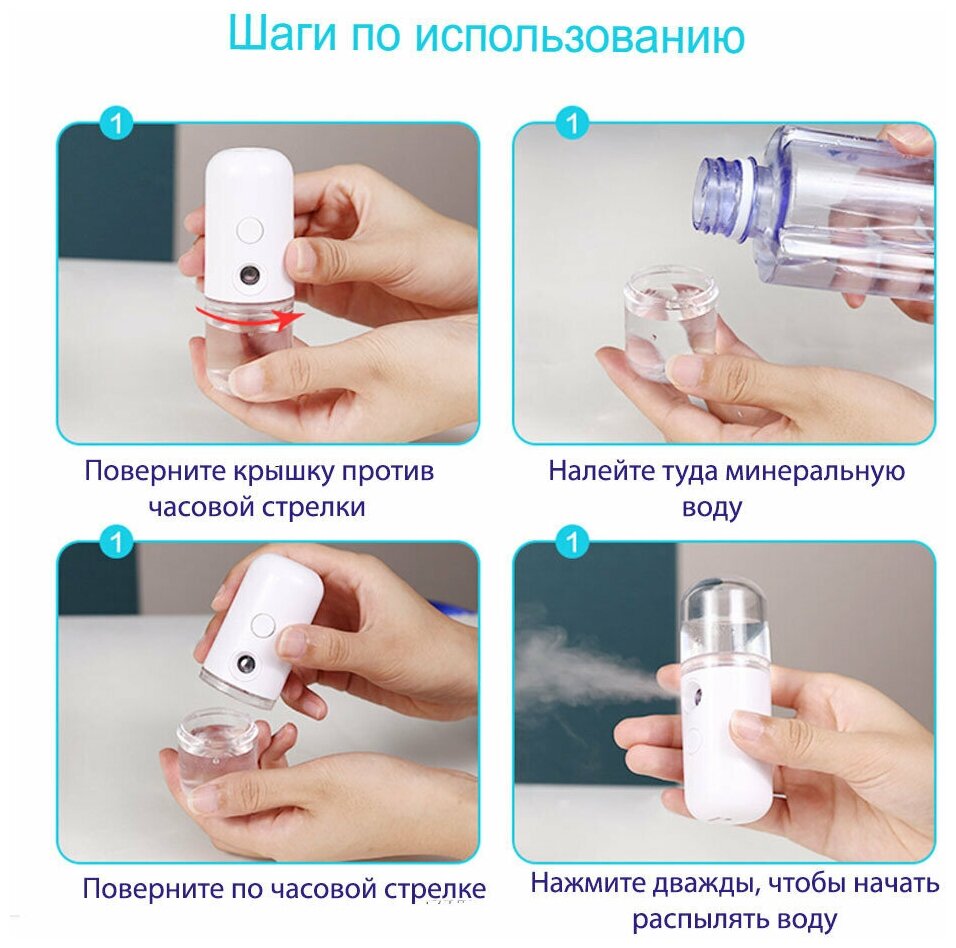 Шаги по использованию

1

Поверните крышку против часовой стрелки

1

Налейте туда минеральную воду

1

Поверните по часовой стрелке

1

Нажмите дважды, чтобы начать распылять воду