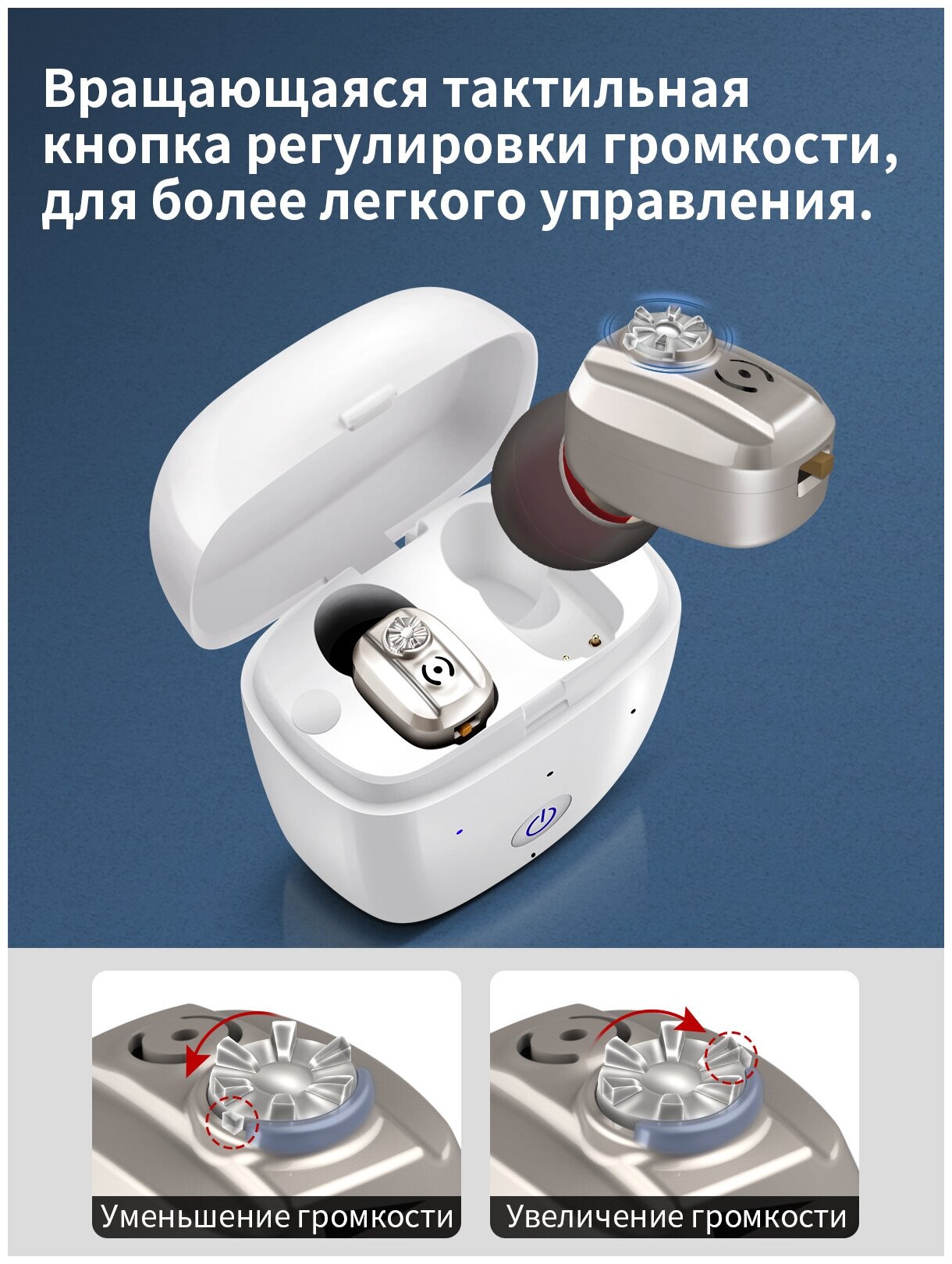 Вращающаяся тактильная кнопка регулировки громкости, для более легкого управления.

Уменьшение громкости

Увеличение громкости