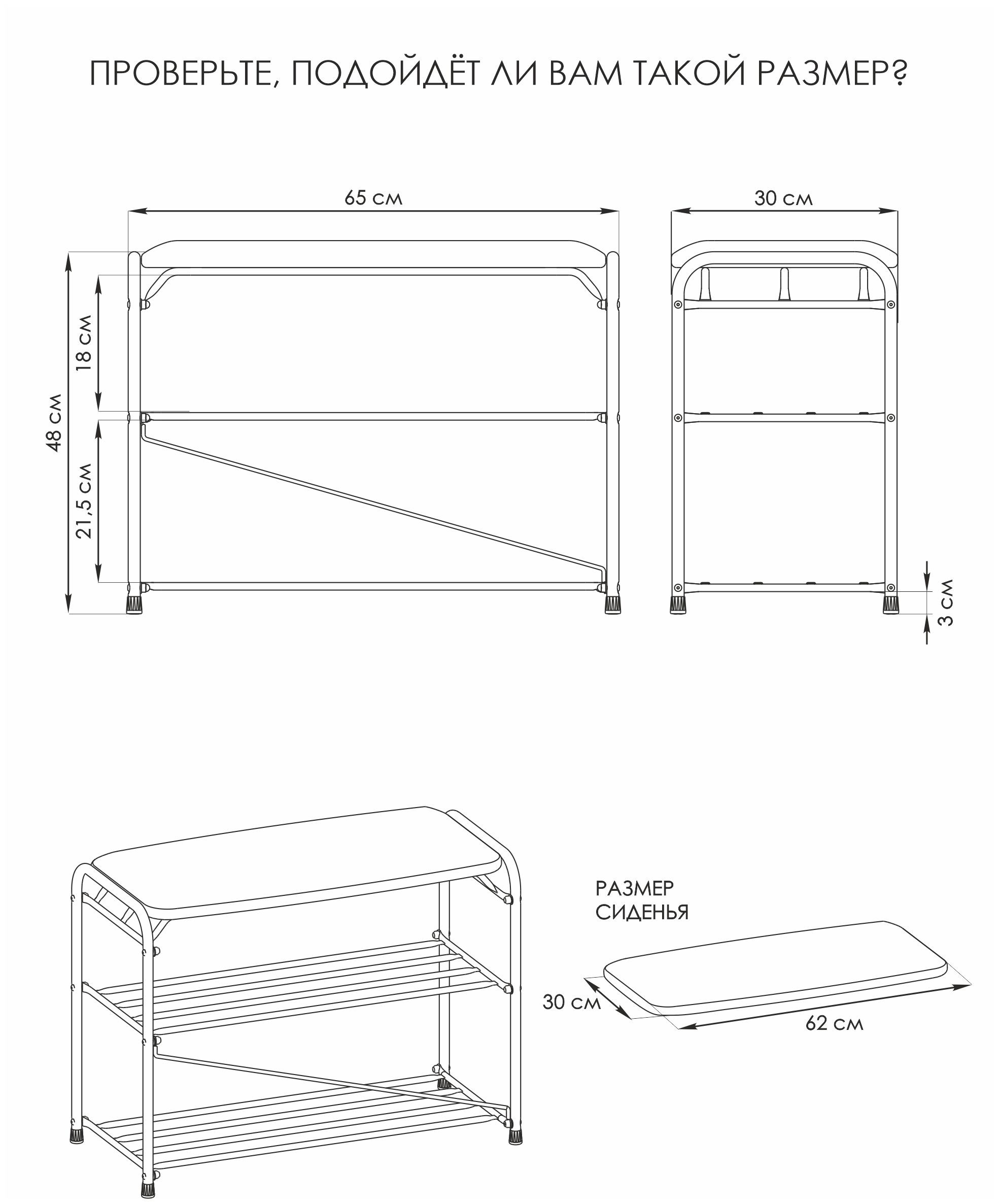 ПРОВЕРЬТЕ, ПОДОЙДЁТ ЛИ ВАМ ТАКОЙ РАЗМЕР?

65 см

30 см

48 см

18 см

21,5 см

3 см

РАЗМЕР
СИДЕНЬЯ

30 см

62 см