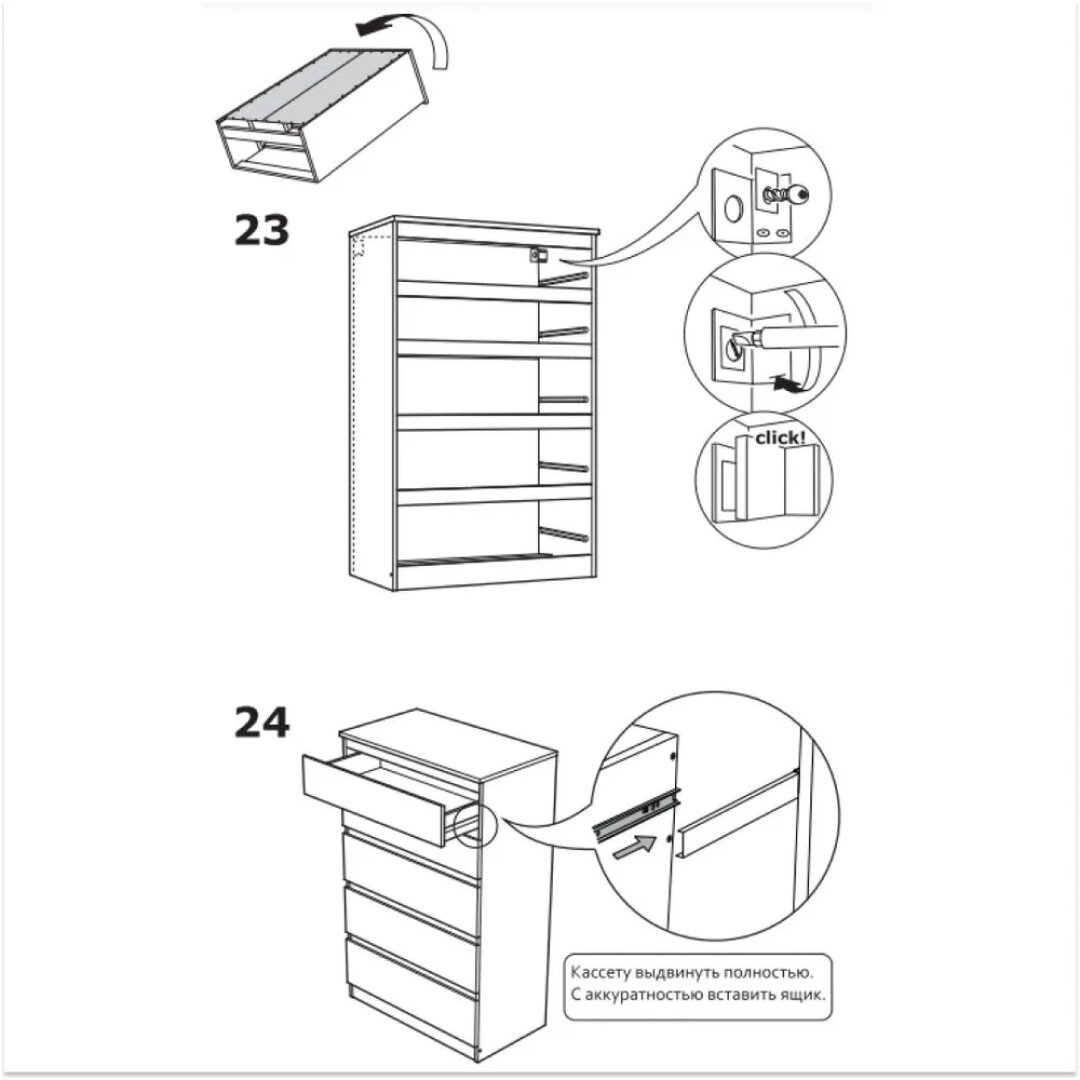 23

click!

24

Кассету выдвинуть полностью.
С аккуратностью вставить ящик.