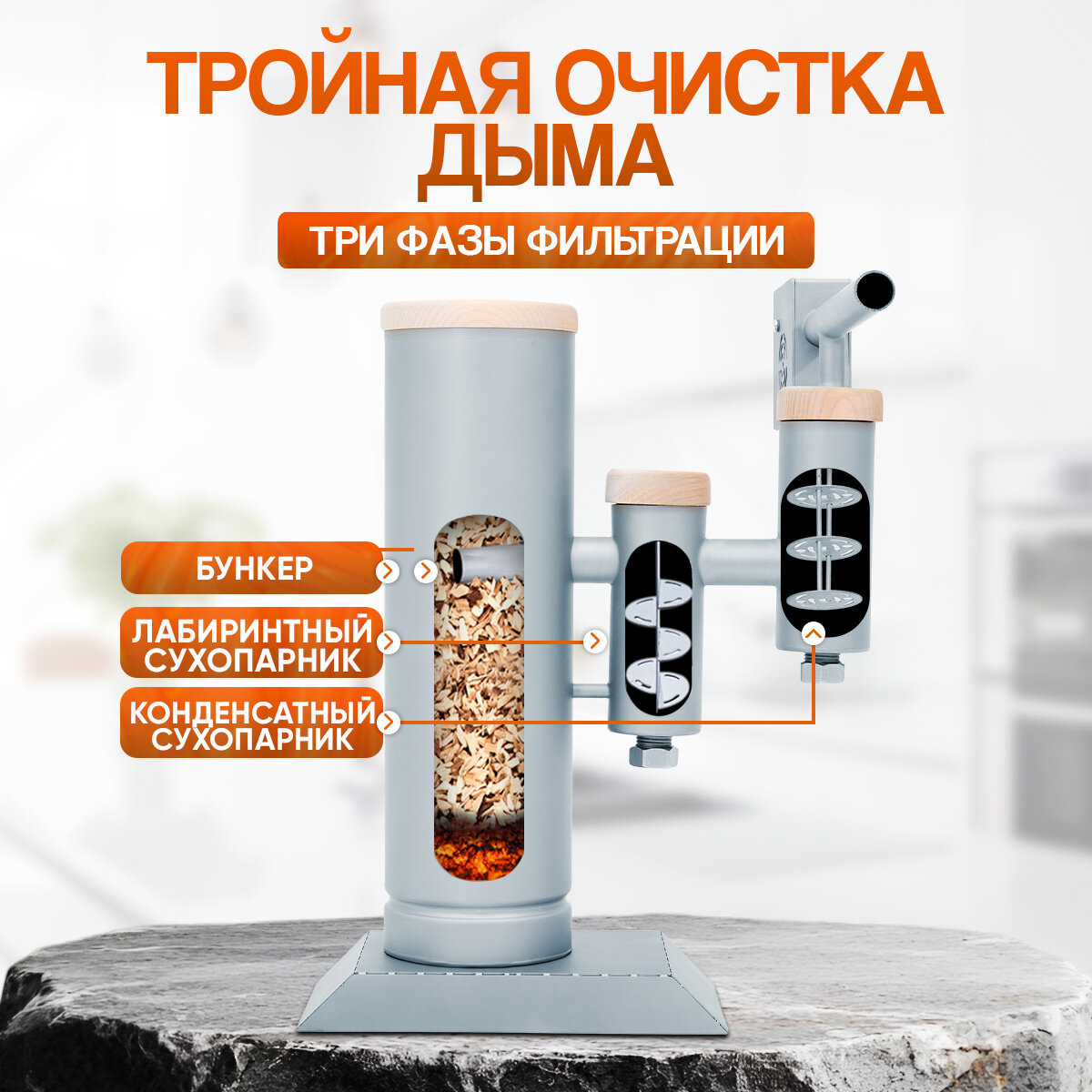 ТРОЙНАЯ ОЧИСТКА ДЫМА

ТРИ ФАЗЫ ФИЛЬТРАЦИИ

БУНКЕР

ЛАБИРИНТНЫЙ СУХОПАРНИК

КОНДЕНСАТНЫЙ СУХОПАРНИК