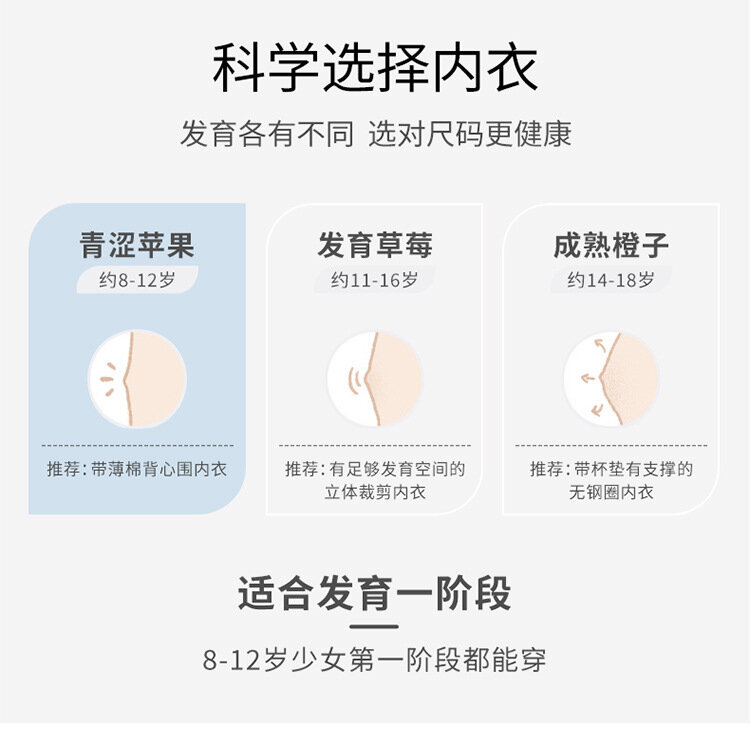 科学选择内衣

发育各有不同 选对尺码更健康

青涩苹果
约8-12岁

推荐：带薄棉背心围内衣

发育草莓
约11-16岁

推荐：有足够发育空间的立体裁剪内衣

成熟橙子
约14-18岁

推荐：带杯垫有支撑的无钢圈内衣

适合发育一阶段

8-12岁少女第一阶段都能穿