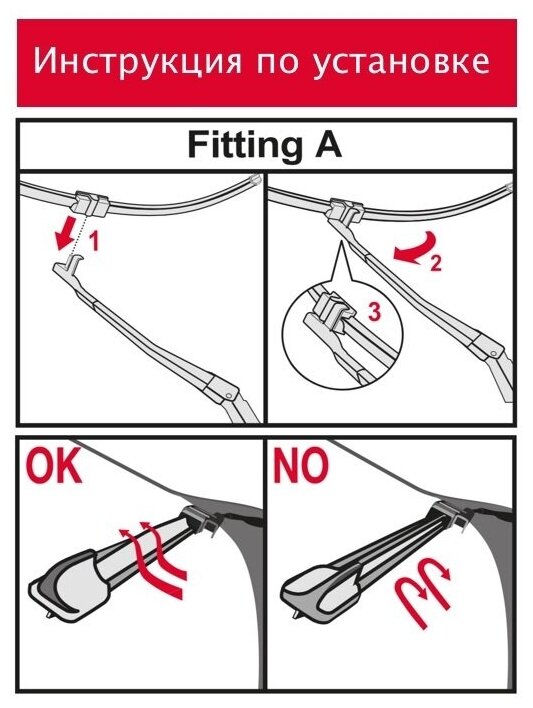 Инструкция по установке

Fitting A

1

2

3

OK

NO