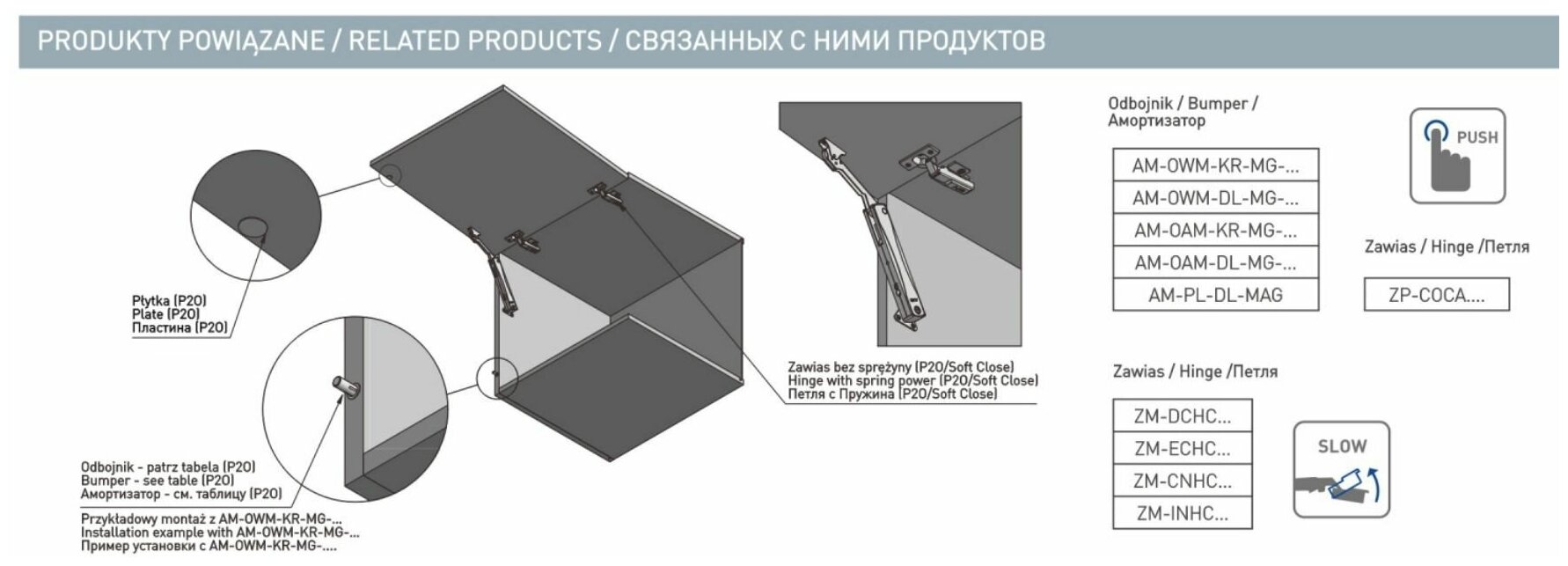 PRODUKTY POWIĄZANE / RELATED PRODUCTS / СВЯЗАННЫХ С НИМИ ПРОДУКТОВ

Płytka (P20)
Plate (P20)
Пластина (P20)

Odbojnik - patrz tabela (P20)
Bumper - see table (P20)
Амортизатор - см. таблицу (P20)

Przykładowy montaż z AM-OWM-KR-MG-...
Installation example with AM-OWM-KR-MG-...
Пример установки с AM-OWM-KR-MG-....

Zawias bez sprężyny (P20/Soft Close)
Hinge with spring power (P20/Soft Close)
Петля с Пружина (P20/Soft Close)

Odbojnik / Bumper /
Амортизатор

| AM-OWM-KR-MG-... |
|---|
| AM-OWM-DL-MG-... |
| AM-OAM-KR-MG-... |
| AM-OAM-DL-MG-... |
| AM-PL-DL-MAG |

PUSH

Zawias / Hinge /Петля

| ZP-COCA.... |
|---|

Zawias / Hinge /Петля

| ZM-DCHC... |
|---|
| ZM-ECHC... |
| ZM-CNHC... |
| ZM-INHC... |

SLOW