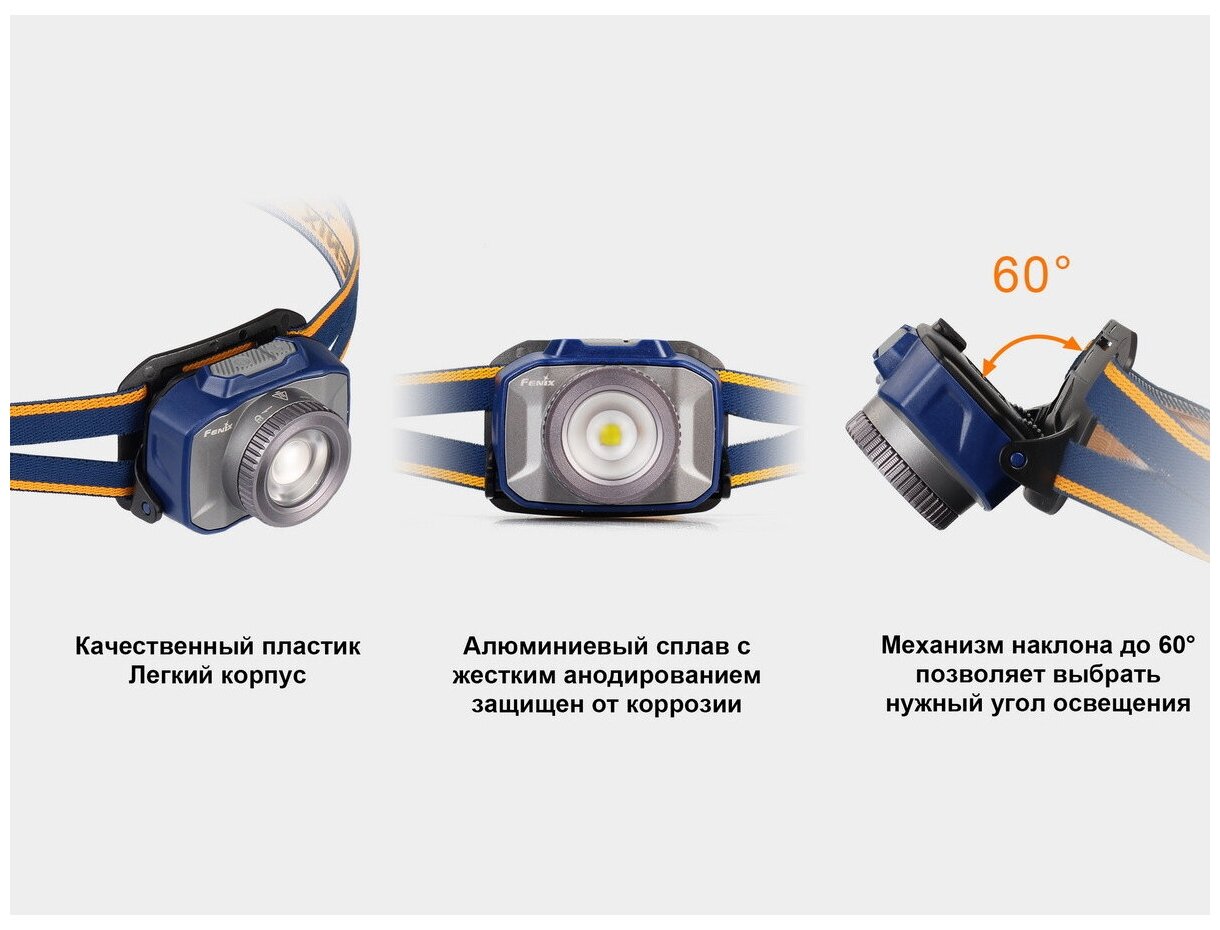 Fenix

Fenix

60°

Качественный пластик
Легкий корпус

Алюминиевый сплав с жестким анодированием защищен от коррозии

Механизм наклона до 60° позволяет выбрать нужный угол освещения