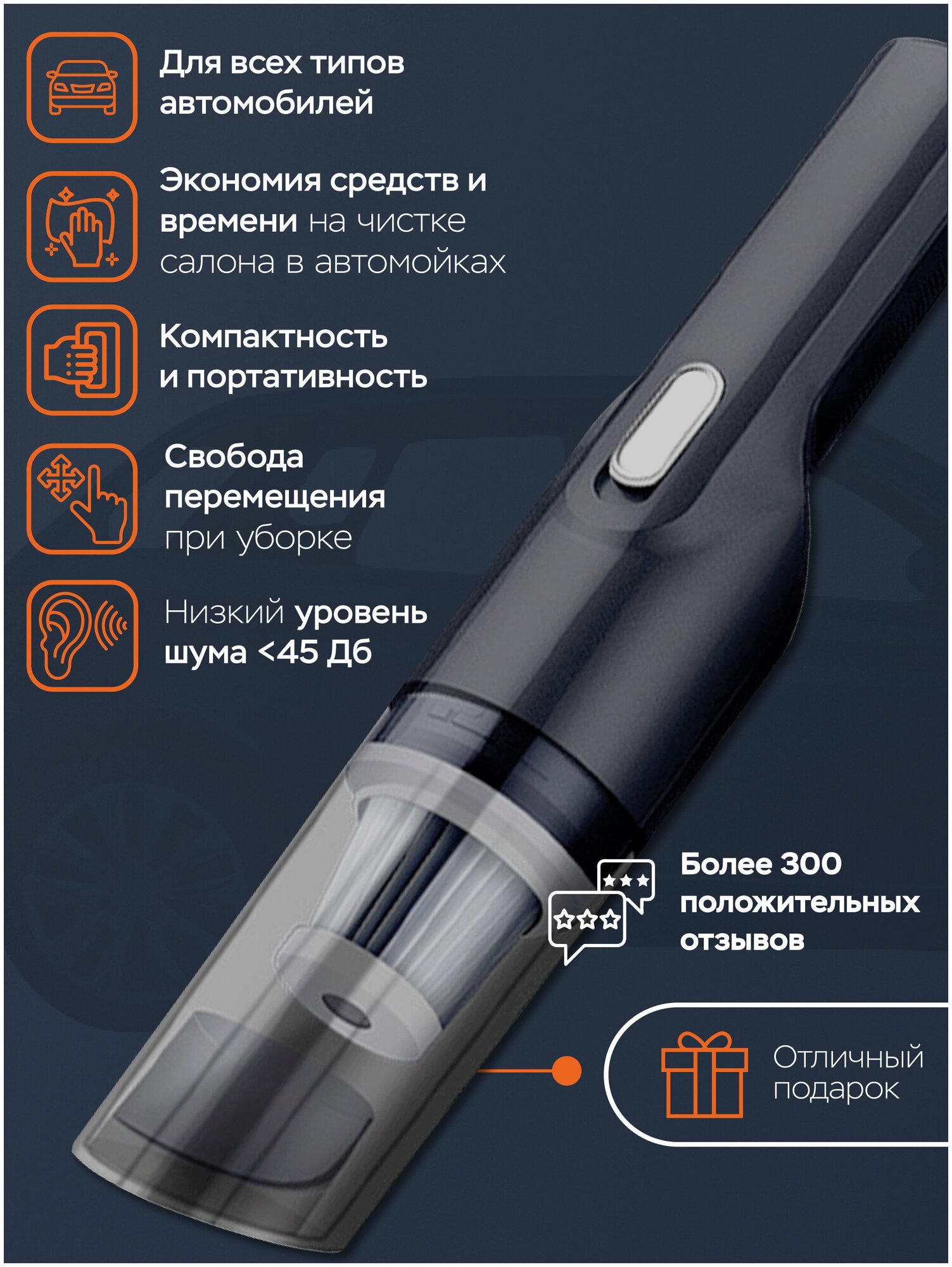 Для всех типов автомобилей

Экономия средств и времени на чистке салона в автомойках

Компактность и портативность

Свобода перемещения при уборке

Низкий уровень шума <45 Дб

Более 300 положительных отзывов

Отличный подарок