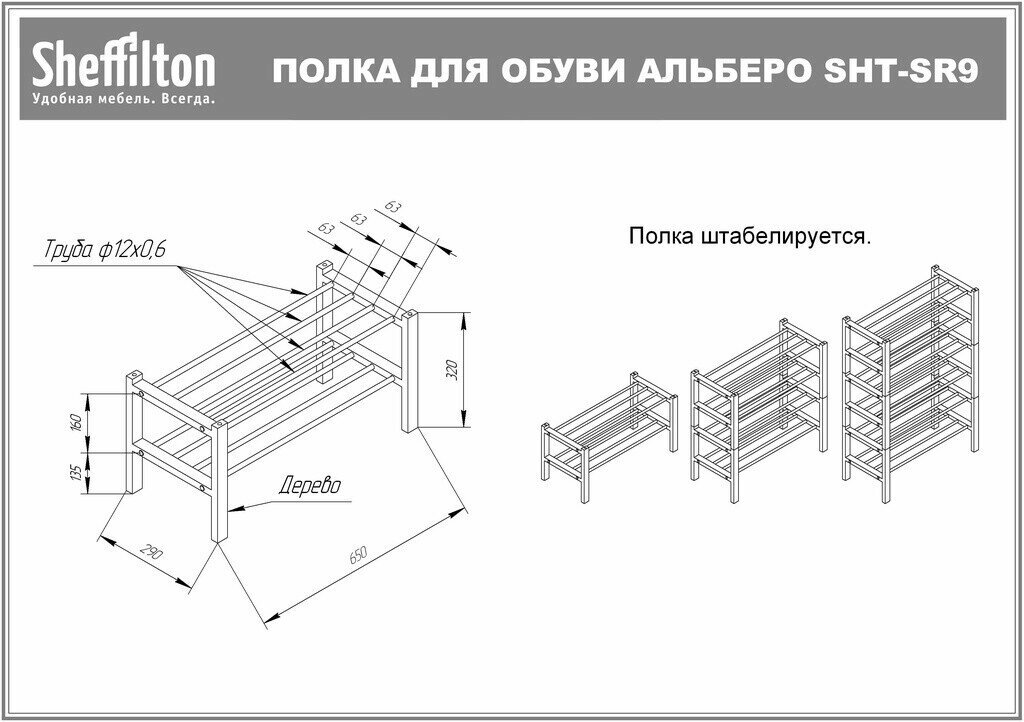 Sheffilton
Удобная мебель. Всегда.

ПОЛКА ДЛЯ ОБУВИ АЛЬБЕРО SHT-SR9

Труба ф12х0,6

63
63
63

320

160

135

Дерево

290

650

Полка штабелируется.