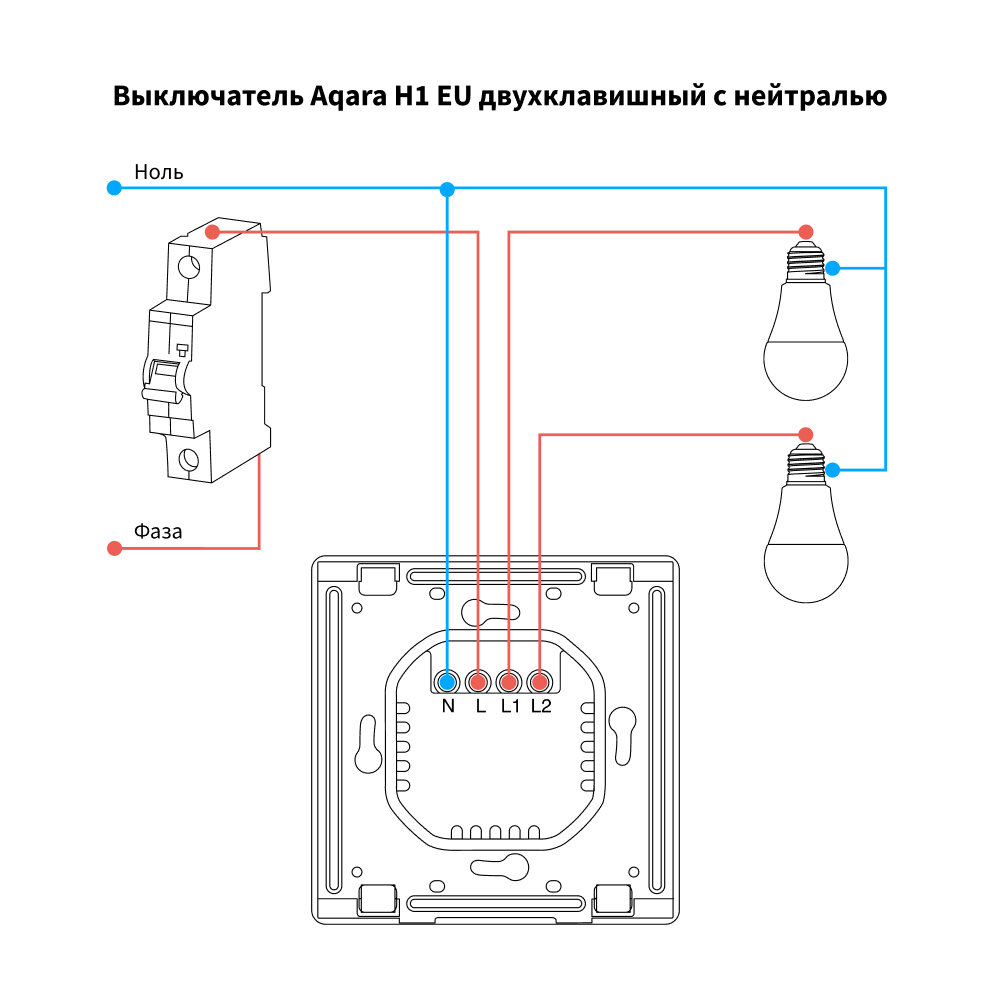 Выключатель Aqara H1 EU двухклавишный с нейтралью

Ноль

Фаза

N L L1 L2