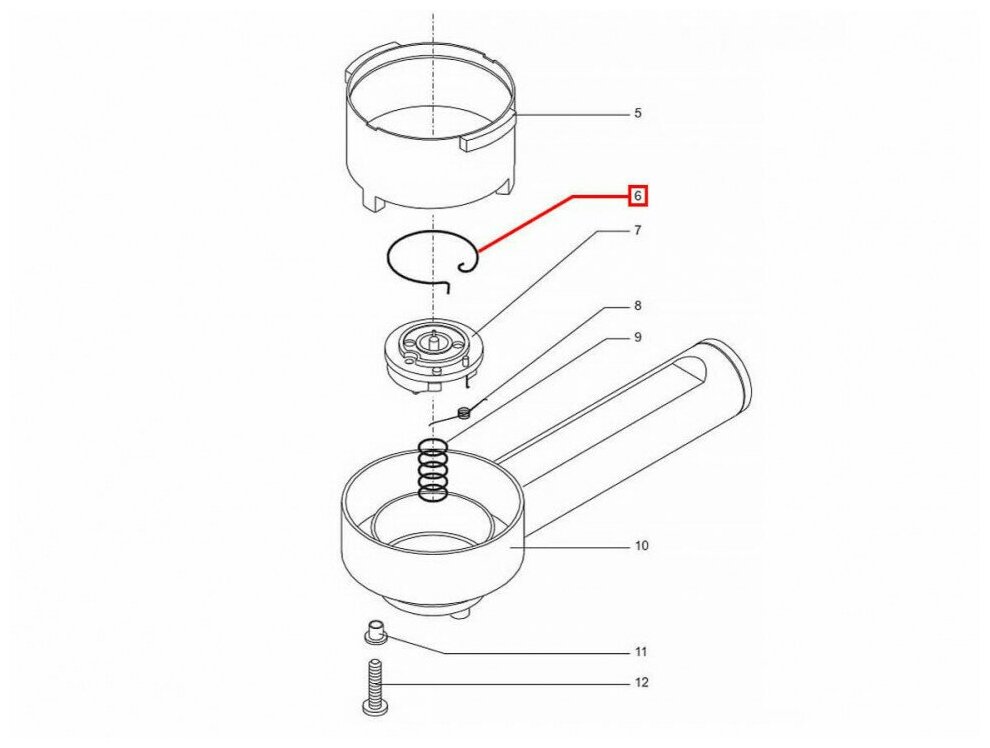 5
6
7
8
9
10
11
12